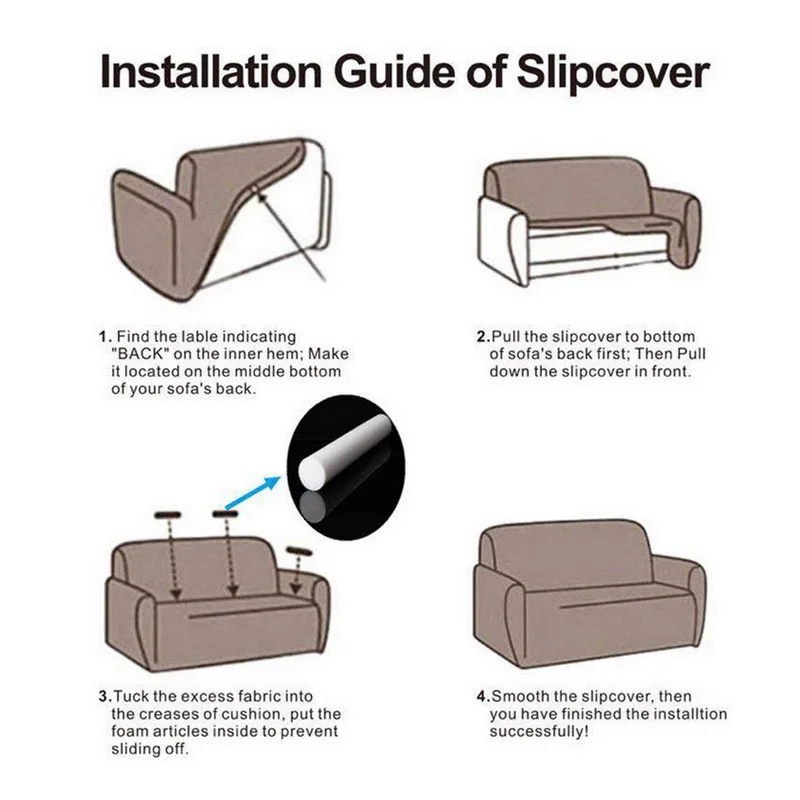 Installation Guide of Slipcover

1. Find the lable indicating "BACK" on the inner hem; Make it located on the middle bottom of your sofa's back.

2.Pull the slipcover to bottom of sofa's back first; Then Pull down the slipcover in front.

3.Tuck the excess fabric into the creases of cushion, put the foam articles inside to prevent sliding off.

4.Smooth the slipcover, then you have finished the installtion successfully!