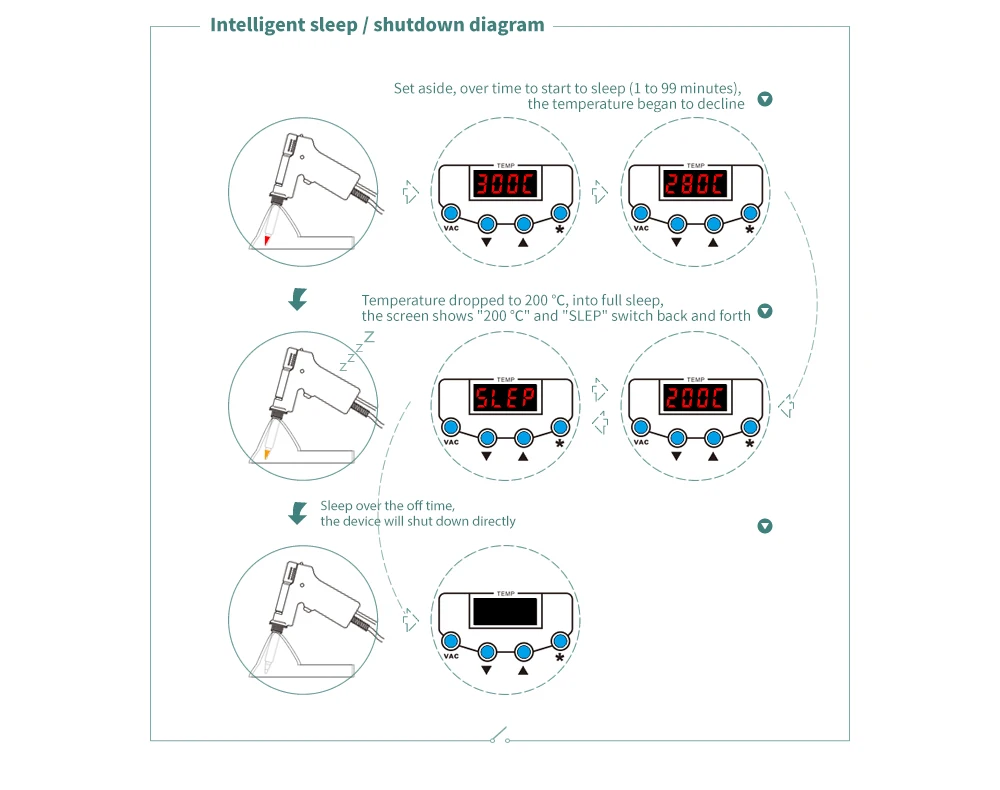 Intelligent sleep / shutdown diagram

Set aside, over time to start to sleep (1 to 99 minutes), the temperature began to decline

TEMP
300C
VAC
▼
▲
*

TEMP
280C
VAC
▼
▲
*

Temperature dropped to 200 °C, into full sleep, the screen shows "200 °C" and "SLEP" switch back and forth

Z
Z
Z

TEMP
SLEP
VAC
▼
▲
*

TEMP
200C
VAC
▼
▲
*

Sleep over the off time, the device will shut down directly

TEMP
VAC
▼
▲
*