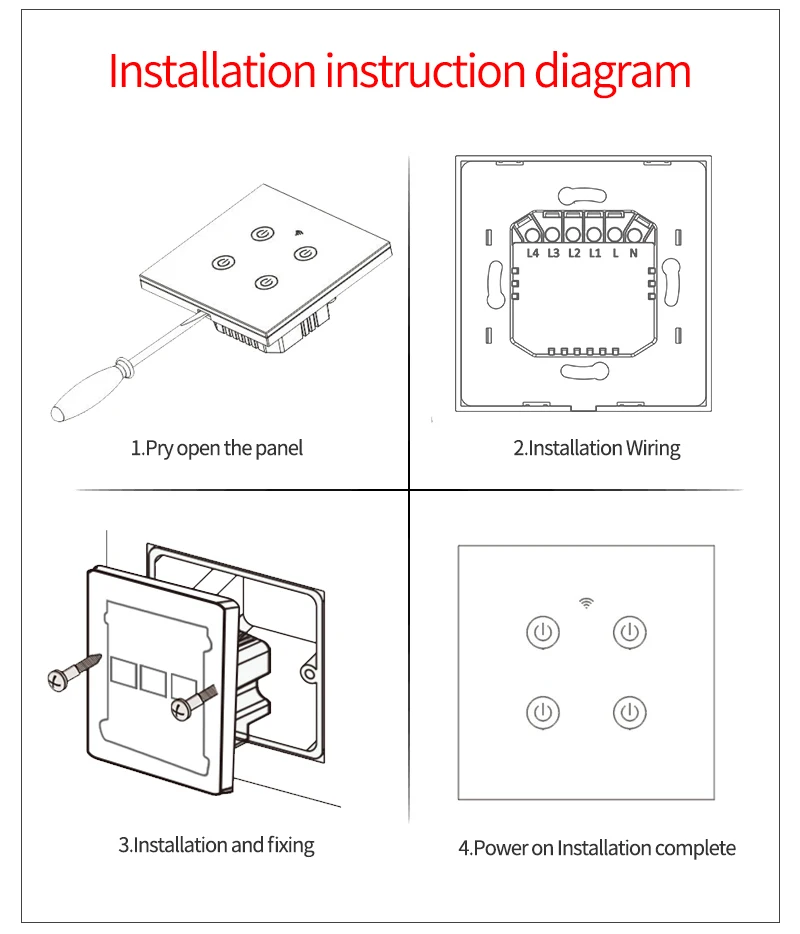 Installation instruction diagram

1.Pry open the panel

L4 L3 L2 L1 L N

2.Installation Wiring

3.Installation and fixing

4.Power on Installation complete