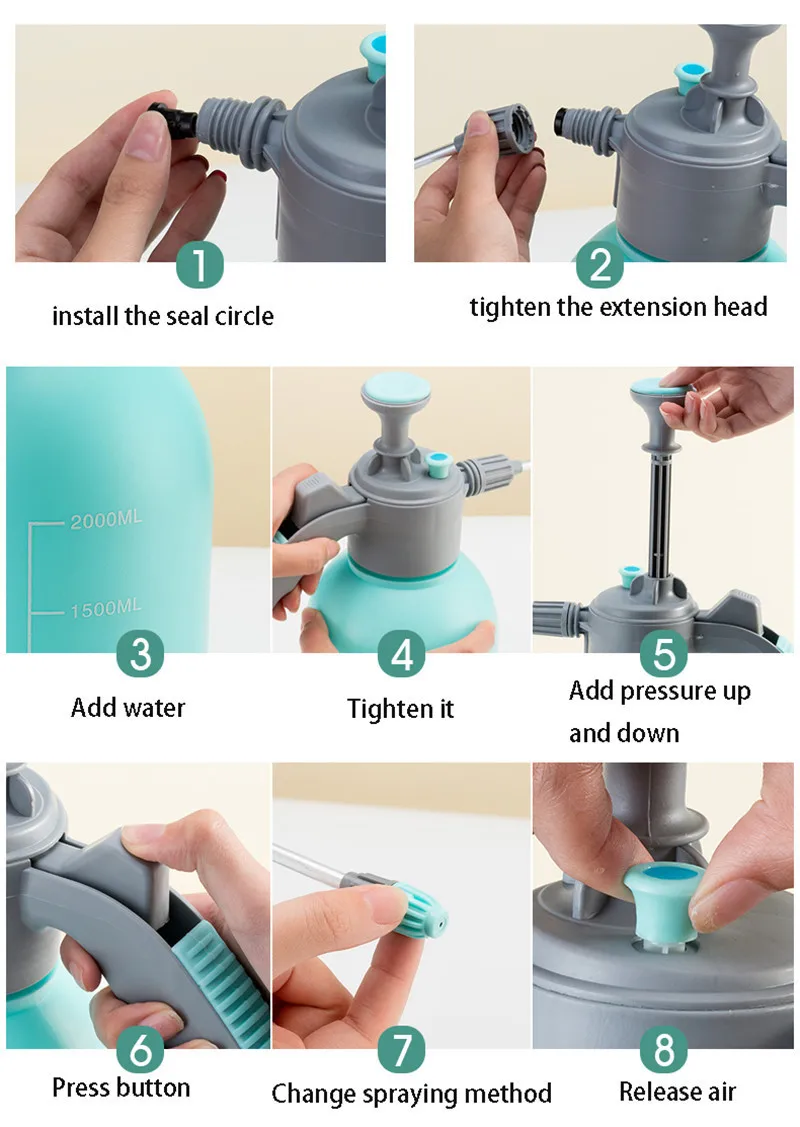 1
install the seal circle

2
tighten the extension head

2000ML
1500ML
3
Add water

4
Tighten it

5
Add pressure up and down

6
Press button

7
Change spraying method

8
Release air