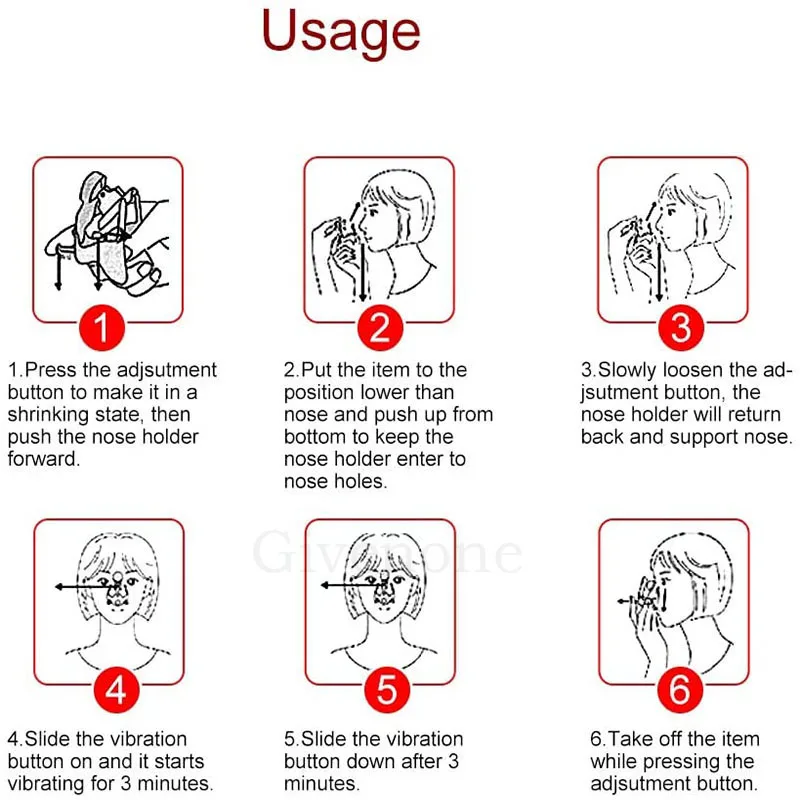 Usage

1

1.Press the adjsutment button to make it in a shrinking state, then push the nose holder forward.

2

2.Put the item to the position lower than nose and push up from bottom to keep the nose holder enter to nose holes.

3

3.Slowly loosen the adjsutment button, the nose holder will return back and support nose.

Givenone

4

4.Slide the vibration button on and it starts vibrating for 3 minutes.

5

5.Slide the vibration button down after 3 minutes.

6

6.Take off the item while pressing the adjsutment button.