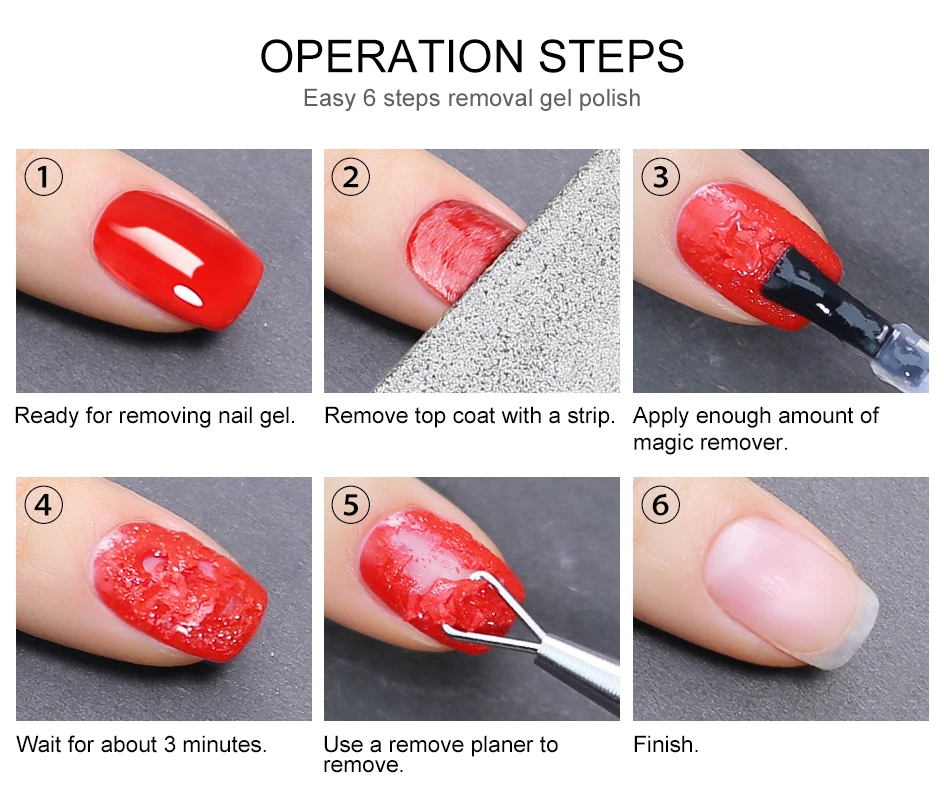 OPERATION STEPS
Easy 6 steps removal gel polish

1
Ready for removing nail gel.

2
Remove top coat with a strip.

3
Apply enough amount of magic remover.

4
Wait for about 3 minutes.

5
Use a remove planer to remove.

6
Finish.