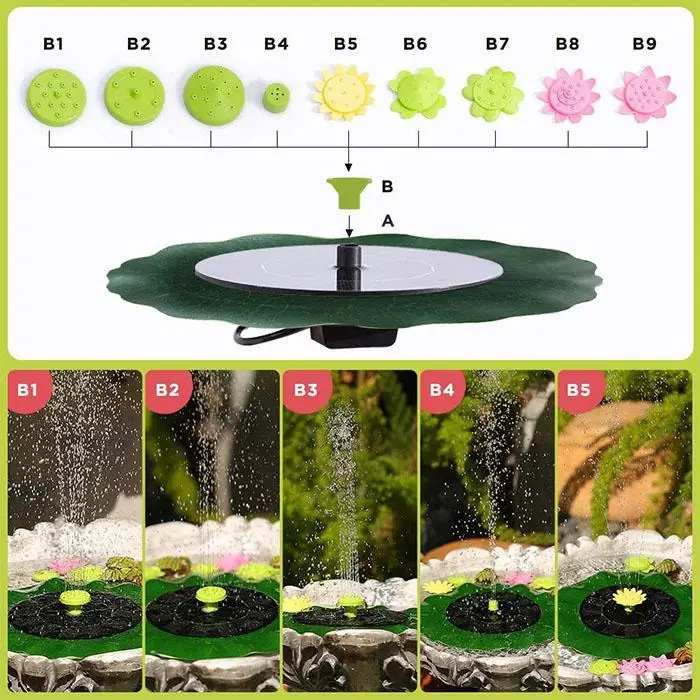 B1 B2 B3 B4 B5 B6 B7 B8 B9

B

A

B1

B2

B3

B4

B5