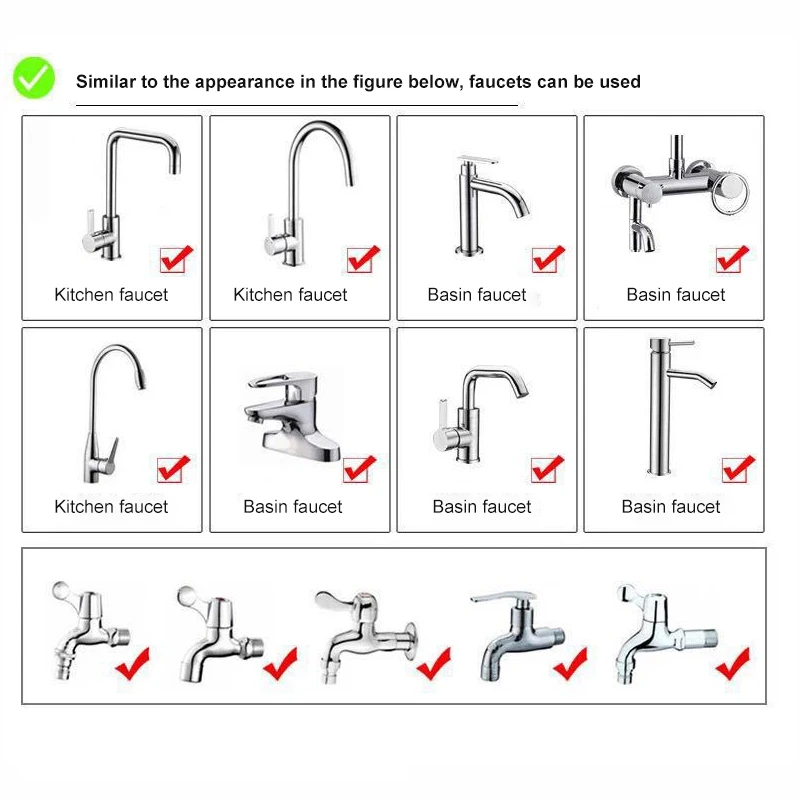 Similar to the appearance in the figure below, faucets can be used

Kitchen faucet

Kitchen faucet

Basin faucet

Basin faucet

Kitchen faucet

Basin faucet

Basin faucet

Basin faucet