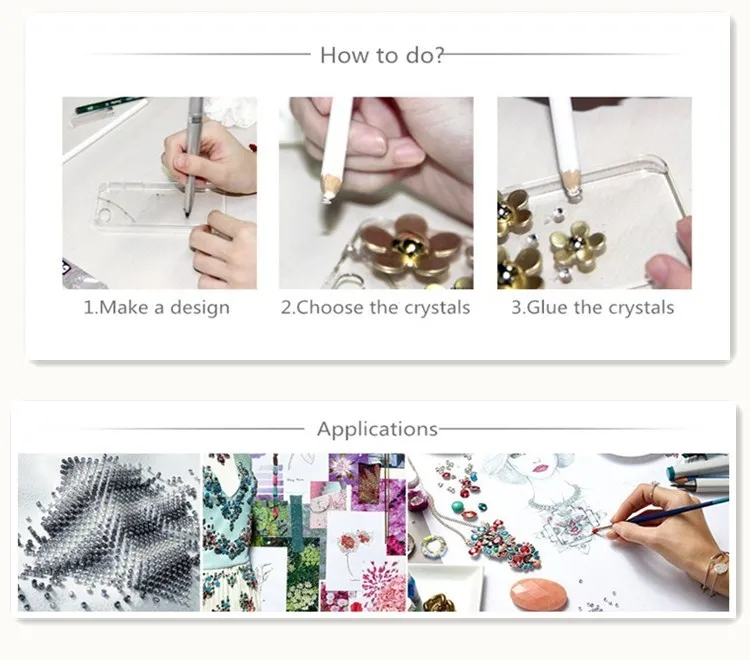 How to do?

1.Make a design

2.Choose the crystals

3.Glue the crystals

Applications