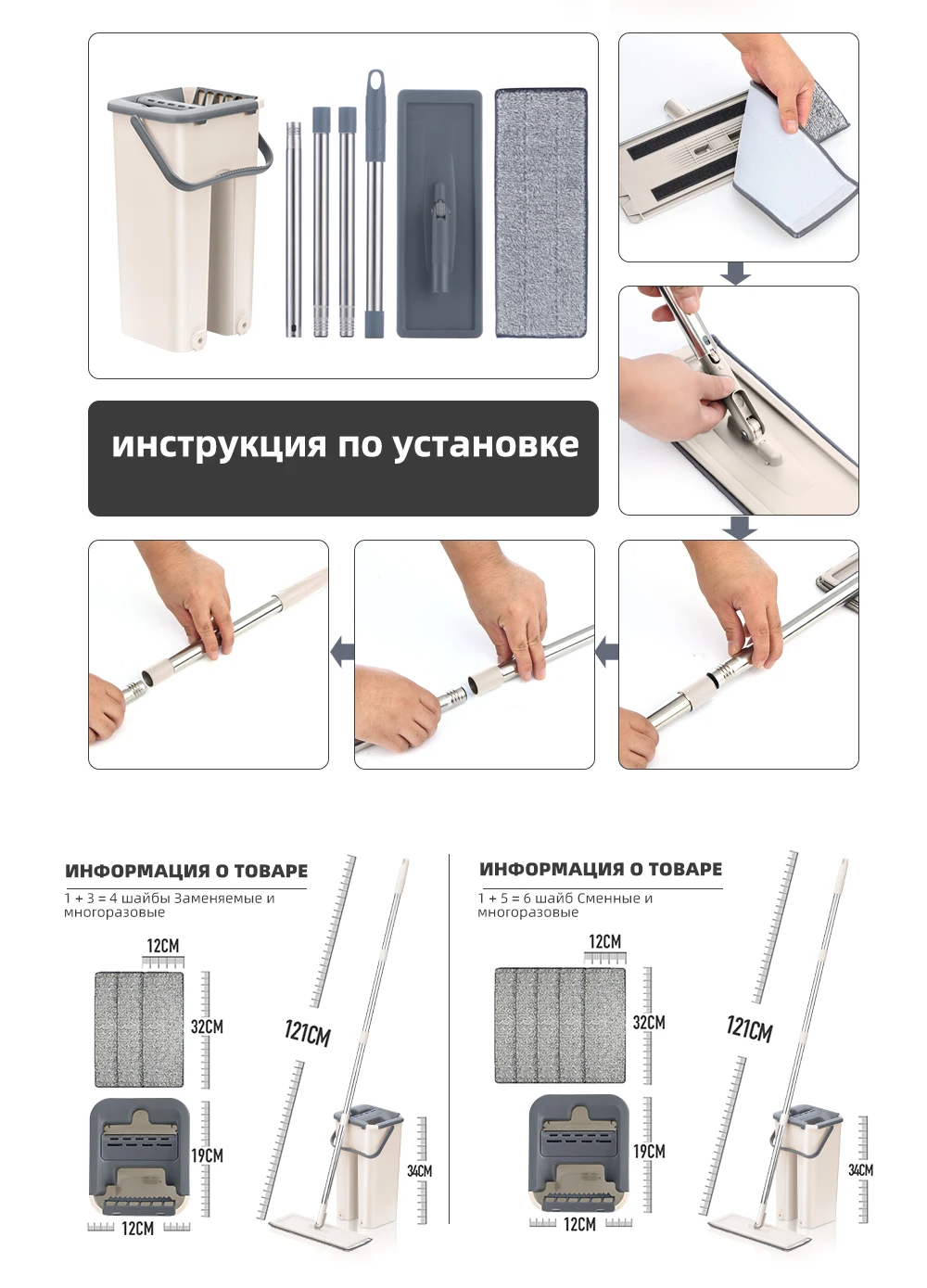 инструкция по установке

ИНФОРМАЦИЯ О ТОВАРЕ

1 + 3 = 4 шайбы Заменяемые и многоразовые

12CM

32CM

19CM

12CM

121CM

34CM

ИНФОРМАЦИЯ О ТОВАРЕ

1 + 5 = 6 шайб Сменные и многоразовые

12CM

32CM

19CM

12CM

121CM

34CM