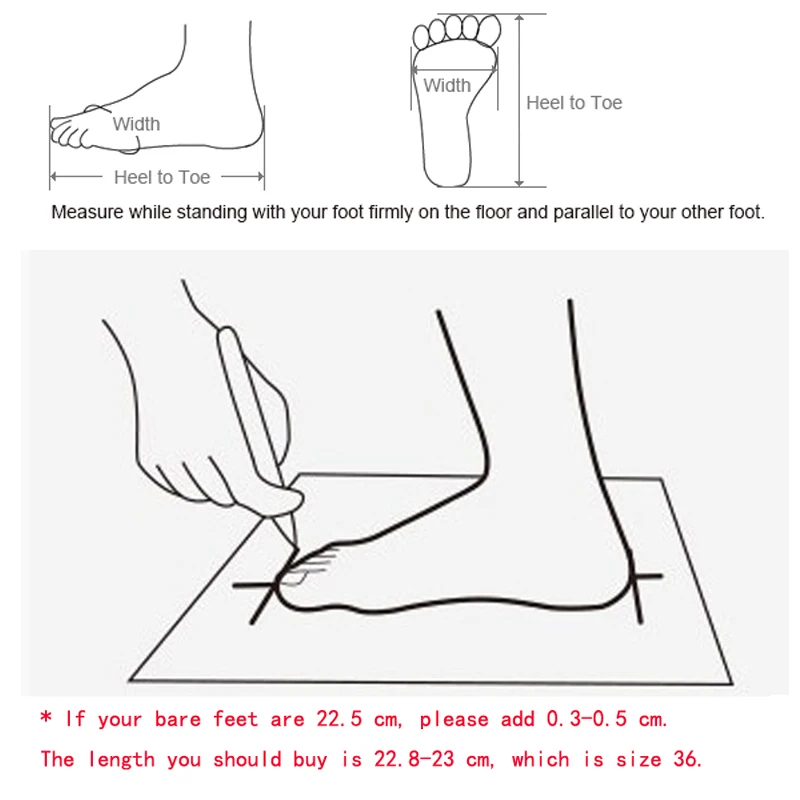 Width

Heel to Toe

Width

Heel to Toe

Measure while standing with your foot firmly on the floor and parallel to your other foot.

* If your bare feet are 22.5 cm, please add 0.3-0.5 cm.

The length you should buy is 22.8-23 cm, which is size 36.