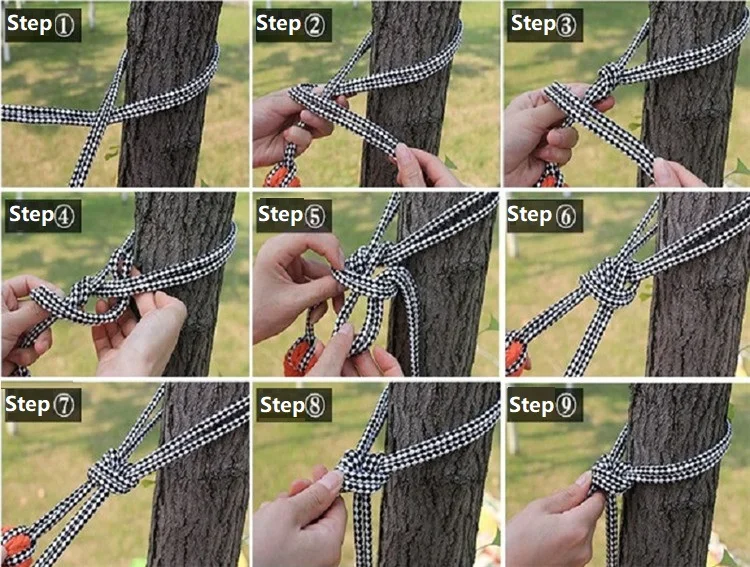 Step①

Step②

Step③

Step④

Step⑤

Step⑥

Step⑦

Step⑧

Step⑨