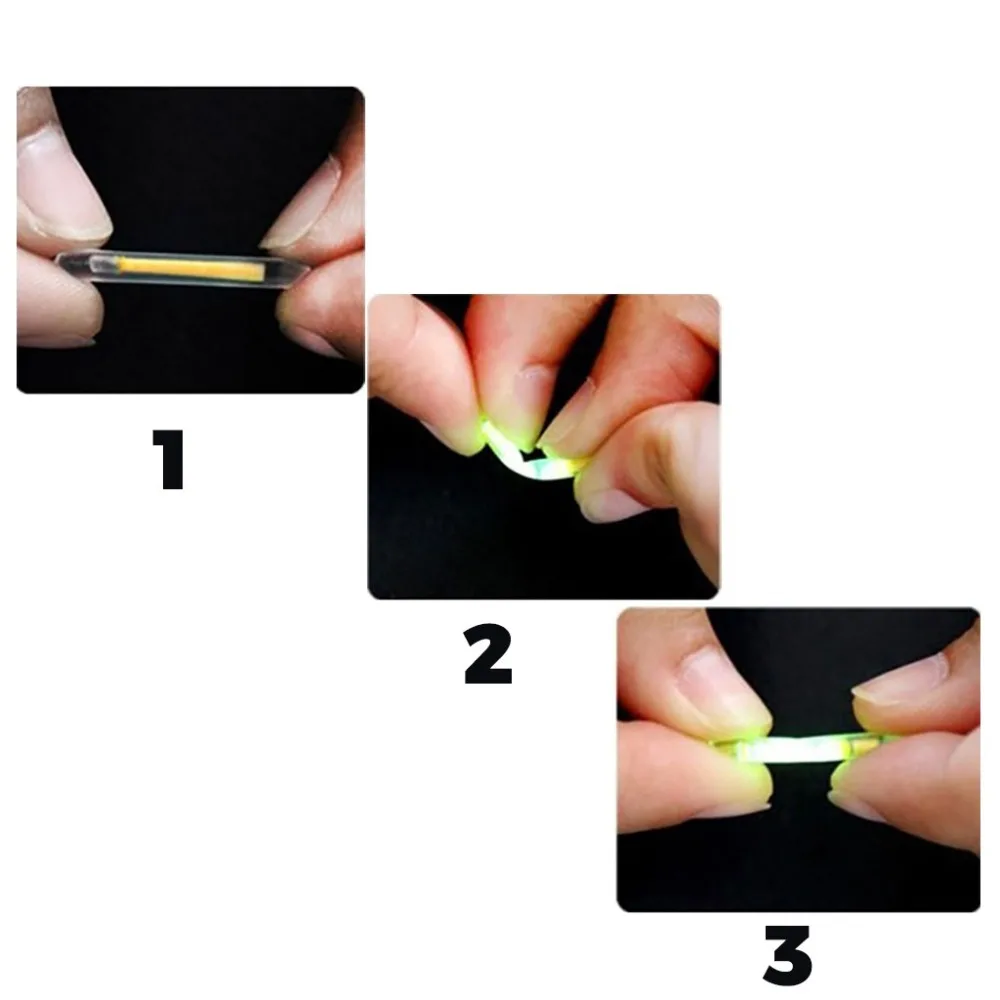 1

2

3