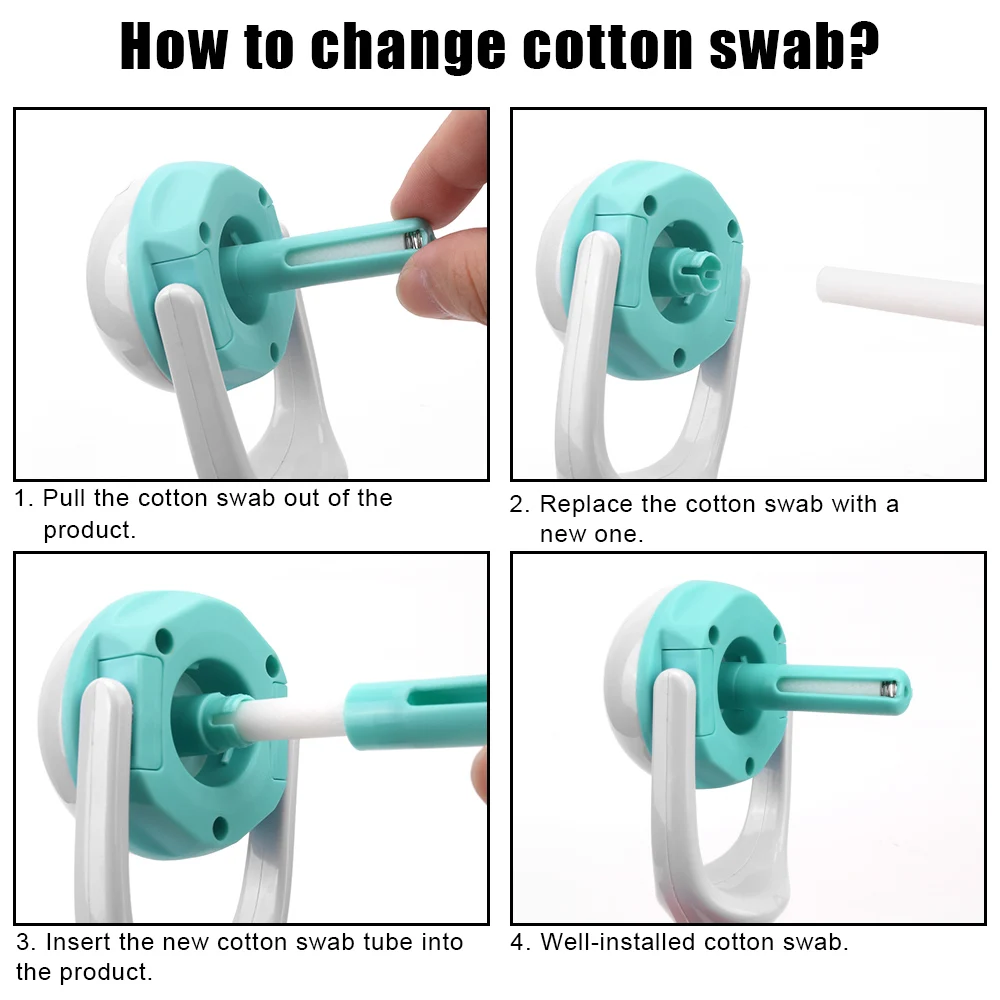 How to change cotton swab?

1. Pull the cotton swab out of the product.

2. Replace the cotton swab with a new one.

3. Insert the new cotton swab tube into the product.

4. Well-installed cotton swab.