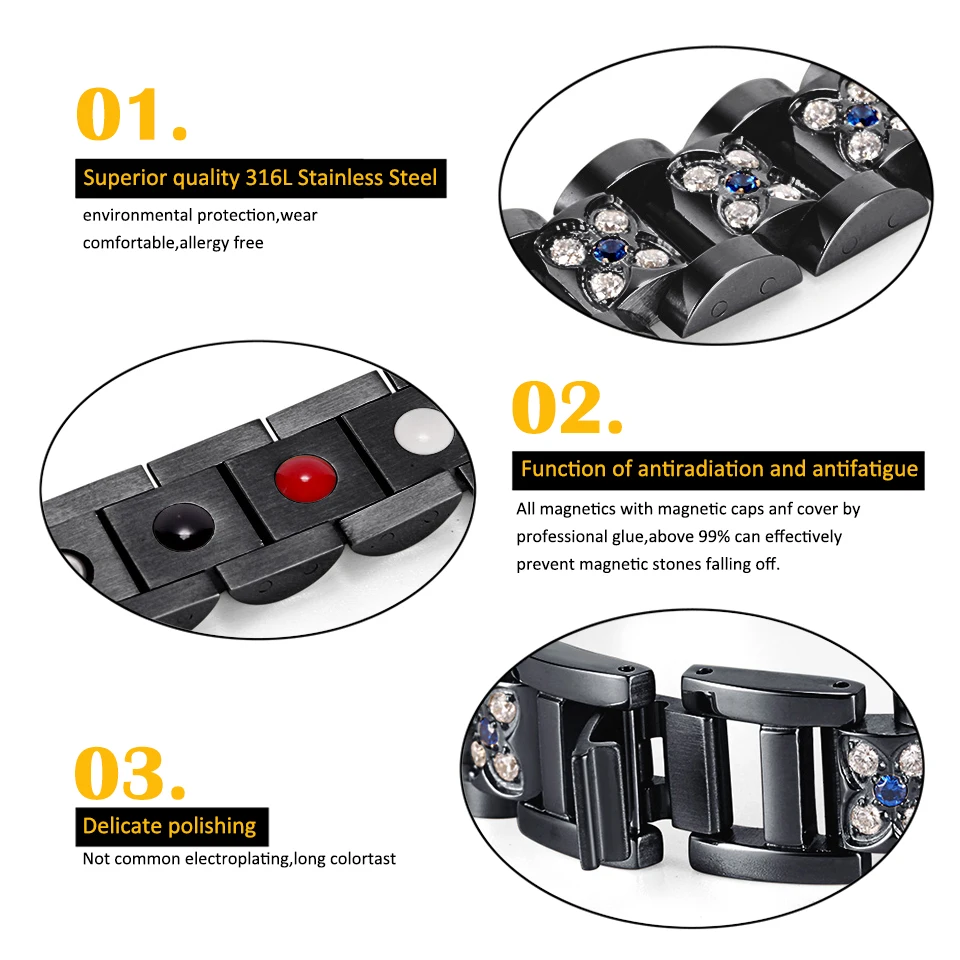 01.

Superior quality 316L Stainless Steel

environmental protection,wear comfortable,allergy free

02.

Function of antiradiation and antifatigue

All magnetics with magnetic caps anf cover by professional glue,above 99% can effectively prevent magnetic stones falling off.

03.

Delicate polishing

Not common electroplating,long colortast