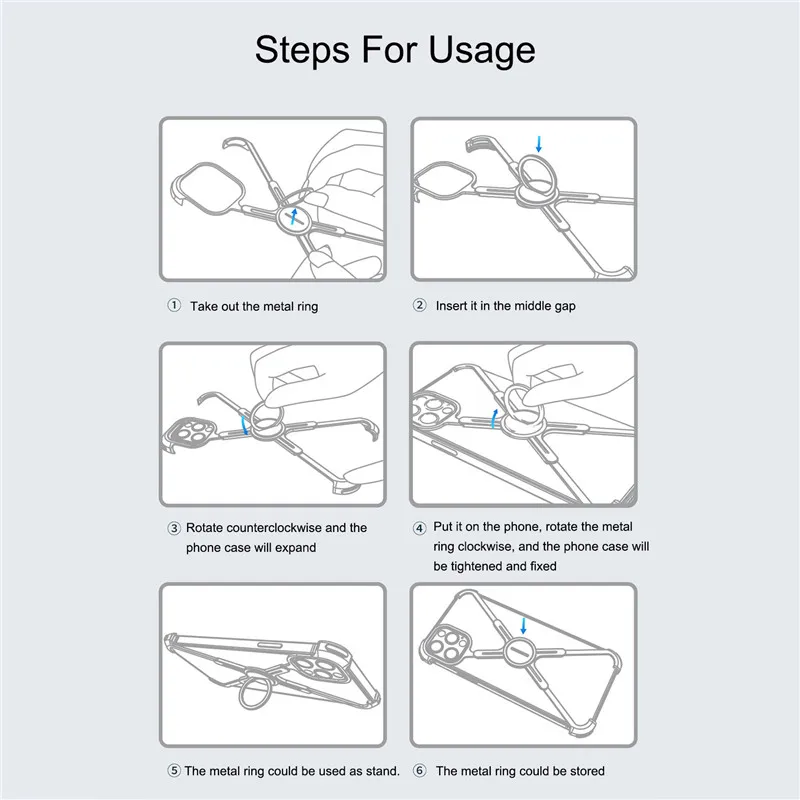 Steps For Usage

① Take out the metal ring

② Insert it in the middle gap

③ Rotate counterclockwise and the phone case will expand

④ Put it on the phone, rotate the metal ring clockwise, and the phone case will be tightened and fixed

⑤ The metal ring could be used as stand.

⑥ The metal ring could be stored