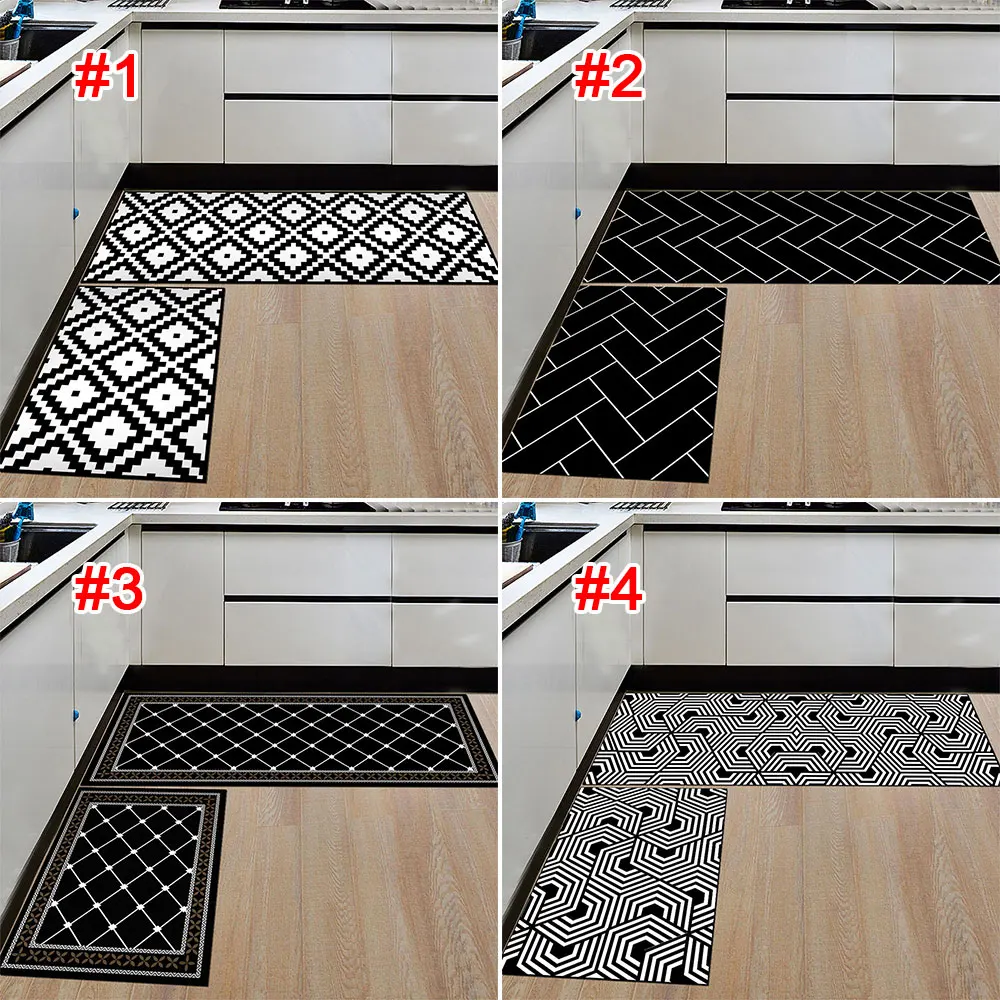 #1

#2

#3

#4