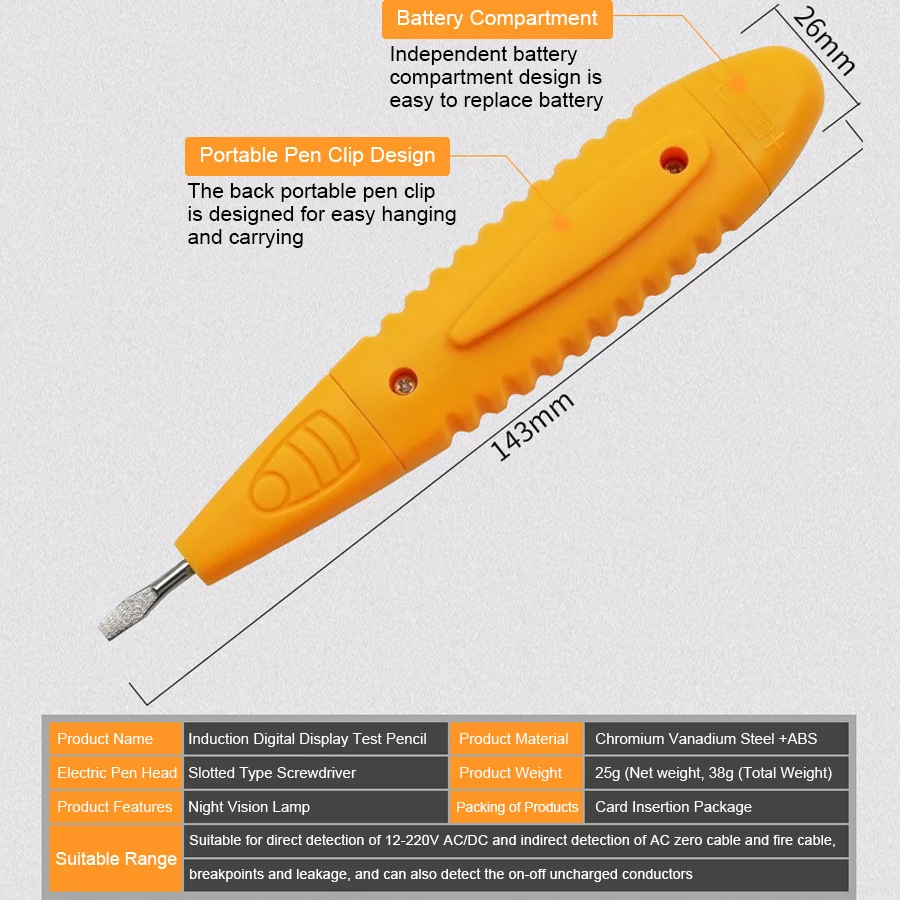 Battery Compartment

Independent battery compartment design is easy to replace battery

26mm

Portable Pen Clip Design

The back portable pen clip is designed for easy hanging and carrying

143mm

| Product Name | Induction Digital Display Test Pencil | Product Material | Chromium Vanadium Steel +ABS |
|---|---|---|---|
| Electric Pen Head | Slotted Type Screwdriver | Product Weight | 25g (Net weight, 38g (Total Weight) |
| Product Features | Night Vision Lamp | Packing of Products | Card Insertion Package |
| Suitable Range | Suitable for direct detection of 12-220V AC/DC and indirect detection of AC zero cable and fire cable, breakpoints and leakage, and can also detect the on-off uncharged conductors | | |