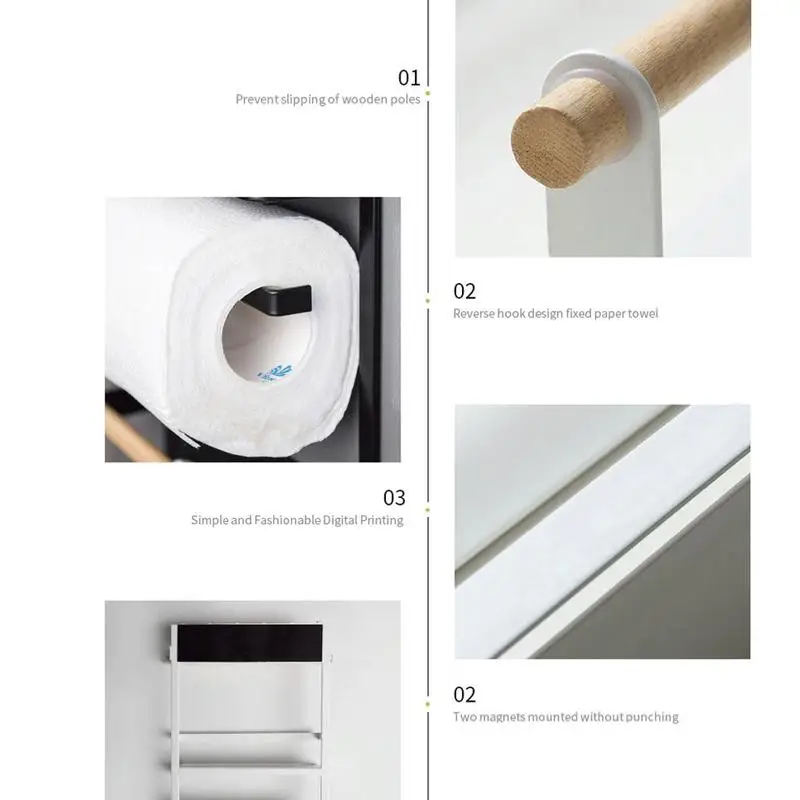 01
Prevent slipping of wooden poles

02
Reverse hook design fixed paper towel

03
Simple and Fashionable Digital Printing

02
Two magnets mounted without punching