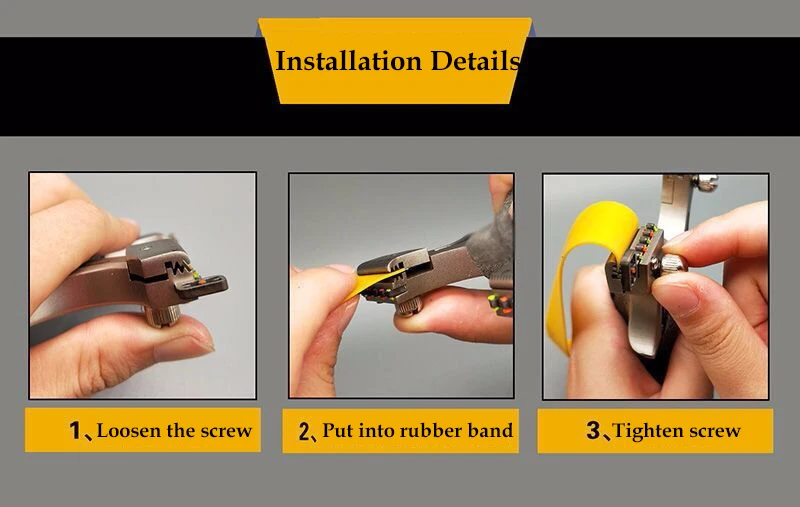 Installation Details

1、Loosen the screw

2、Put into rubber band

3、Tighten screw