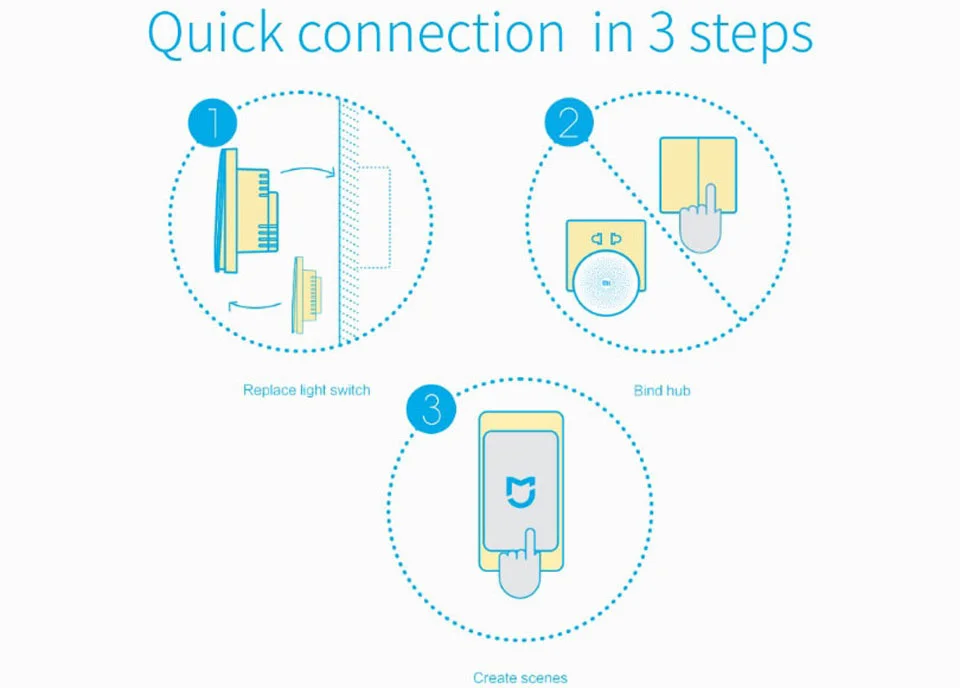 Quick connection in 3 steps

1

Replace light switch

2

Bind hub

3

Create scenes