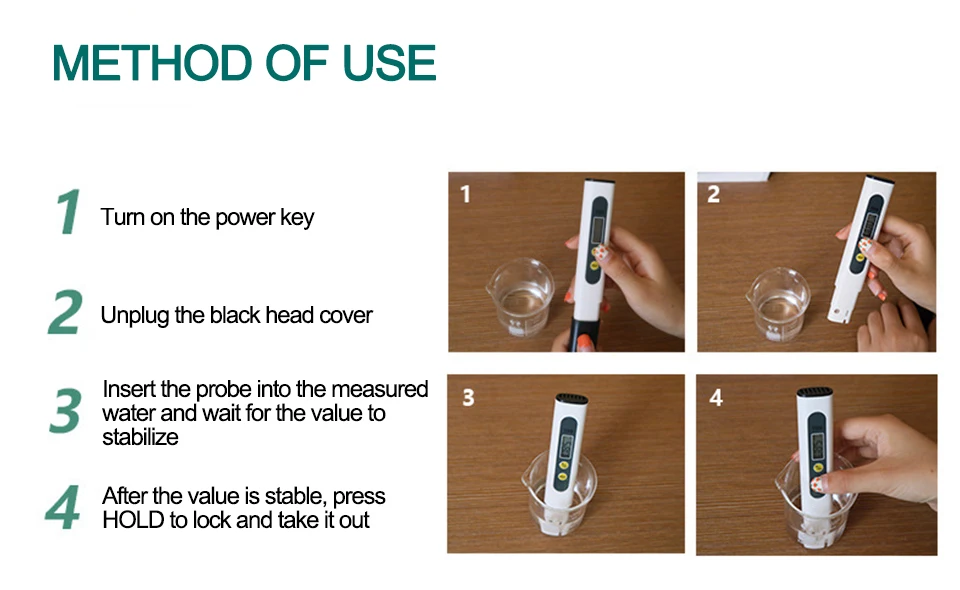 METHOD OF USE

1 Turn on the power key

2 Unplug the black head cover

3 Insert the probe into the measured water and wait for the value to stabilize

4 After the value is stable, press HOLD to lock and take it out

1

2

3

4