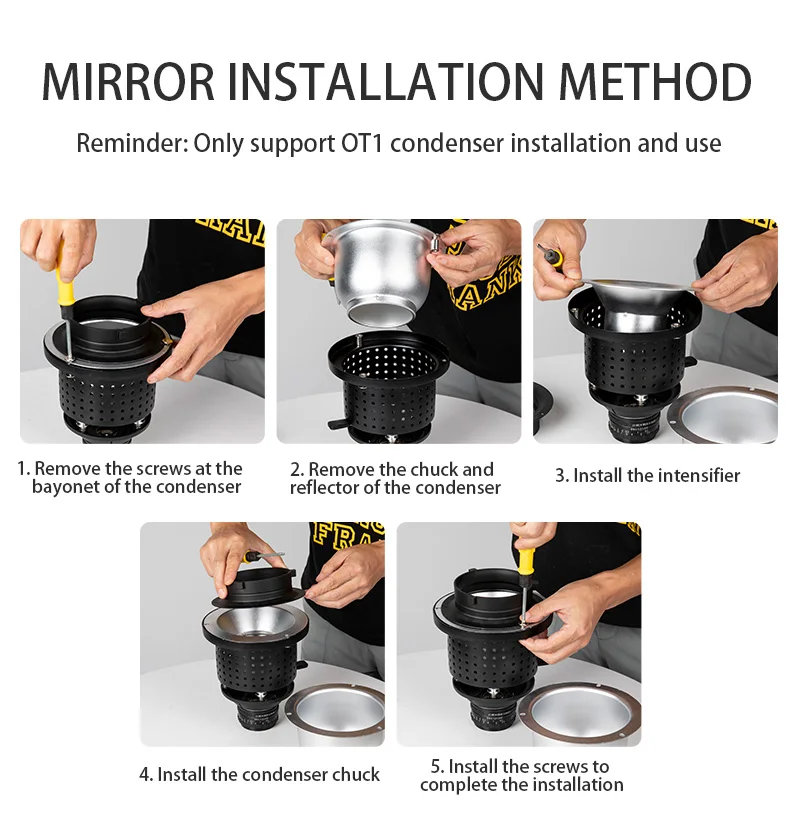 MIRROR INSTALLATION METHOD

Reminder: Only support OT1 condenser installation and use

1. Remove the screws at the bayonet of the condenser

2. Remove the chuck and reflector of the condenser

3. Install the intensifier

4. Install the condenser chuck

5. Install the screws to complete the installation