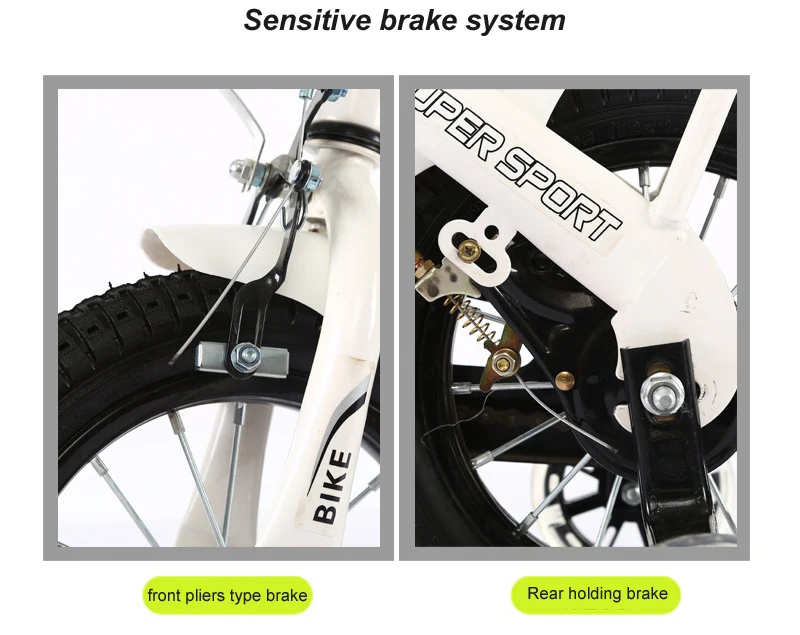 Sensitive brake system

BIKE

UPER SPORT

front pliers type brake

Rear holding brake