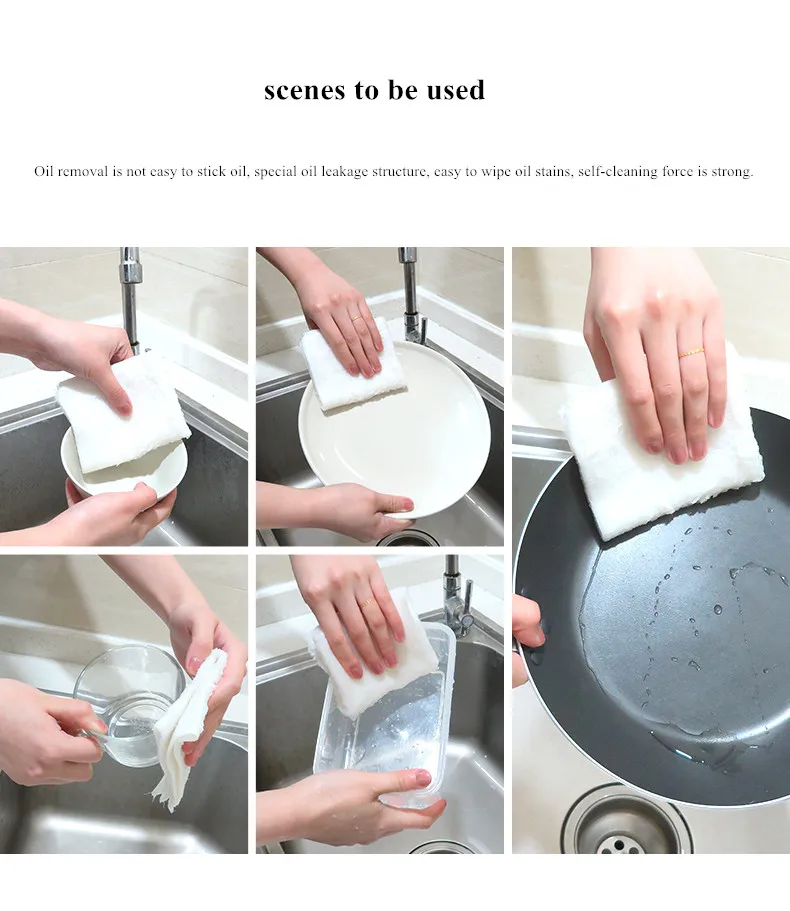 scenes to be used

Oil removal is not easy to stick oil, special oil leakage structure, easy to wipe oil stains, self-cleaning force is strong.