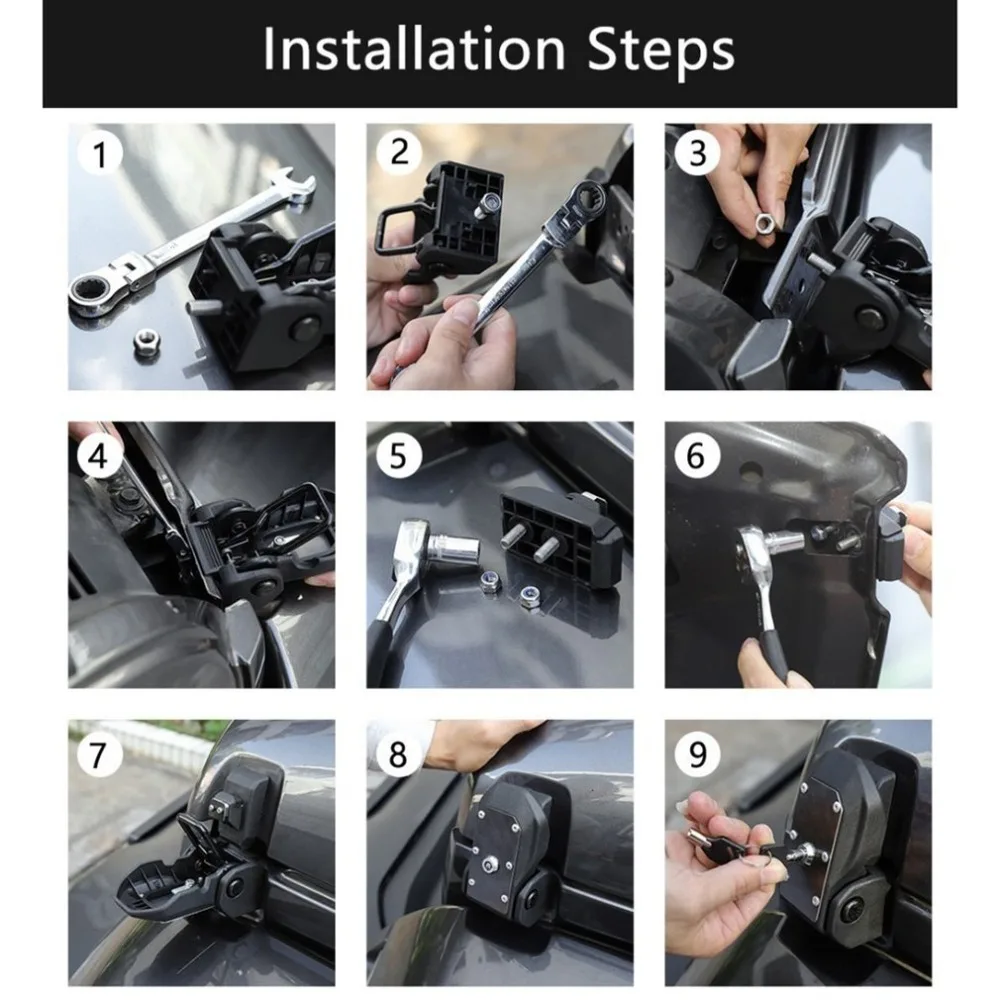 Installation Steps

1

2

3

4

5

6

7

8

9