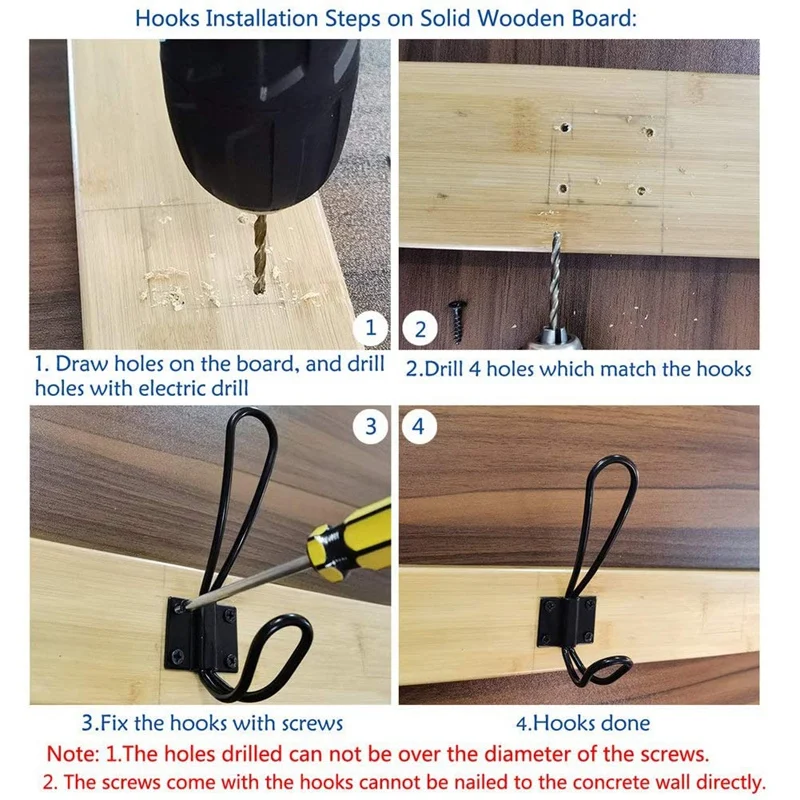 Hooks Installation Steps on Solid Wooden Board:

1

2

1. Draw holes on the board, and drill holes with electric drill

2.Drill 4 holes which match the hooks

3

4

3.Fix the hooks with screws

4.Hooks done

Note: 1.The holes drilled can not be over the diameter of the screws.
2. The screws come with the hooks cannot be nailed to the concrete wall directly.