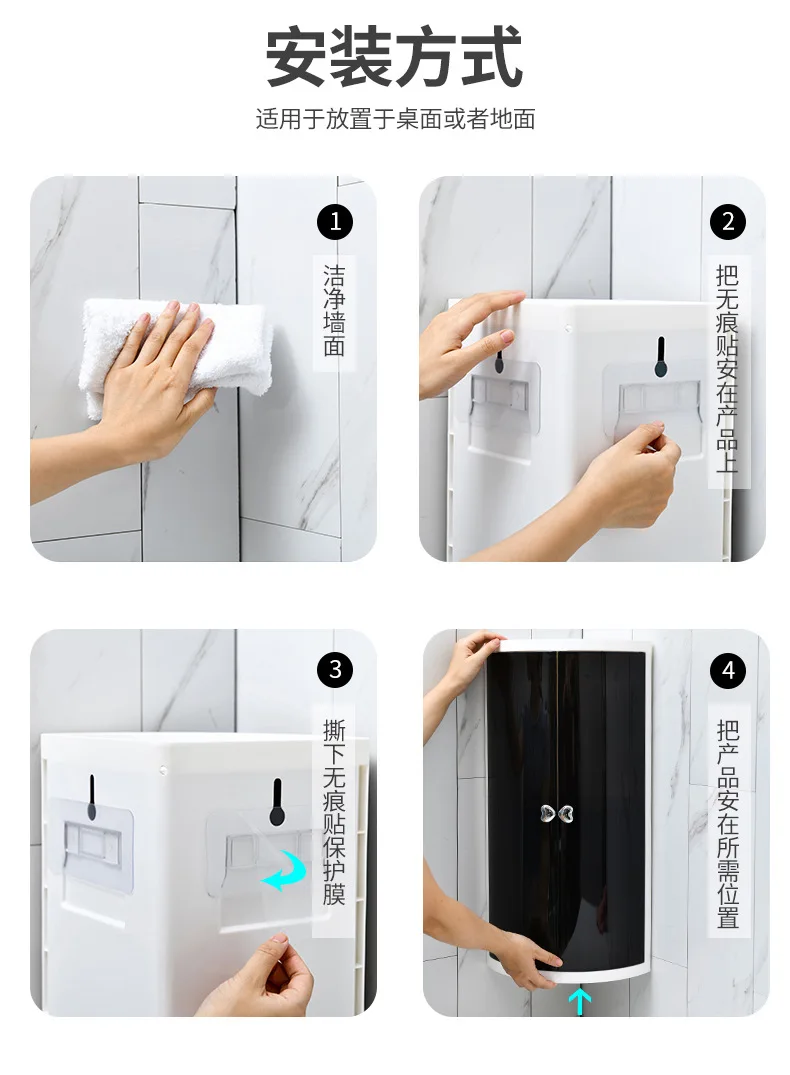 安装方式

适用于放置于桌面或者地面

1
洁净墙面

2
把无痕贴安在产品上

3
撕下无痕贴保护膜

4
把产品安在所需位置