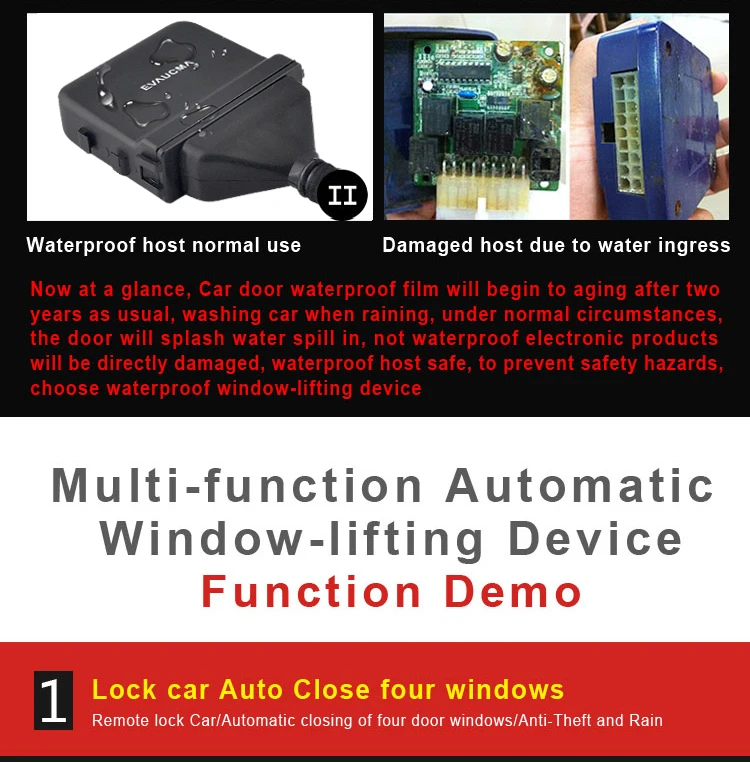 EVAUCMA

II

Waterproof host normal use

Damaged host due to water ingress

Now at a glance, Car door waterproof film will begin to aging after two years as usual, washing car when raining, under normal circumstances, the door will splash water spill in, not waterproof electronic products will be directly damaged, waterproof host safe, to prevent safety hazards, choose waterproof window-lifting device

Multi-function Automatic Window-lifting Device Function Demo

1

Lock car Auto Close four windows

Remote lock Car/Automatic closing of four door windows/Anti-Theft and Rain