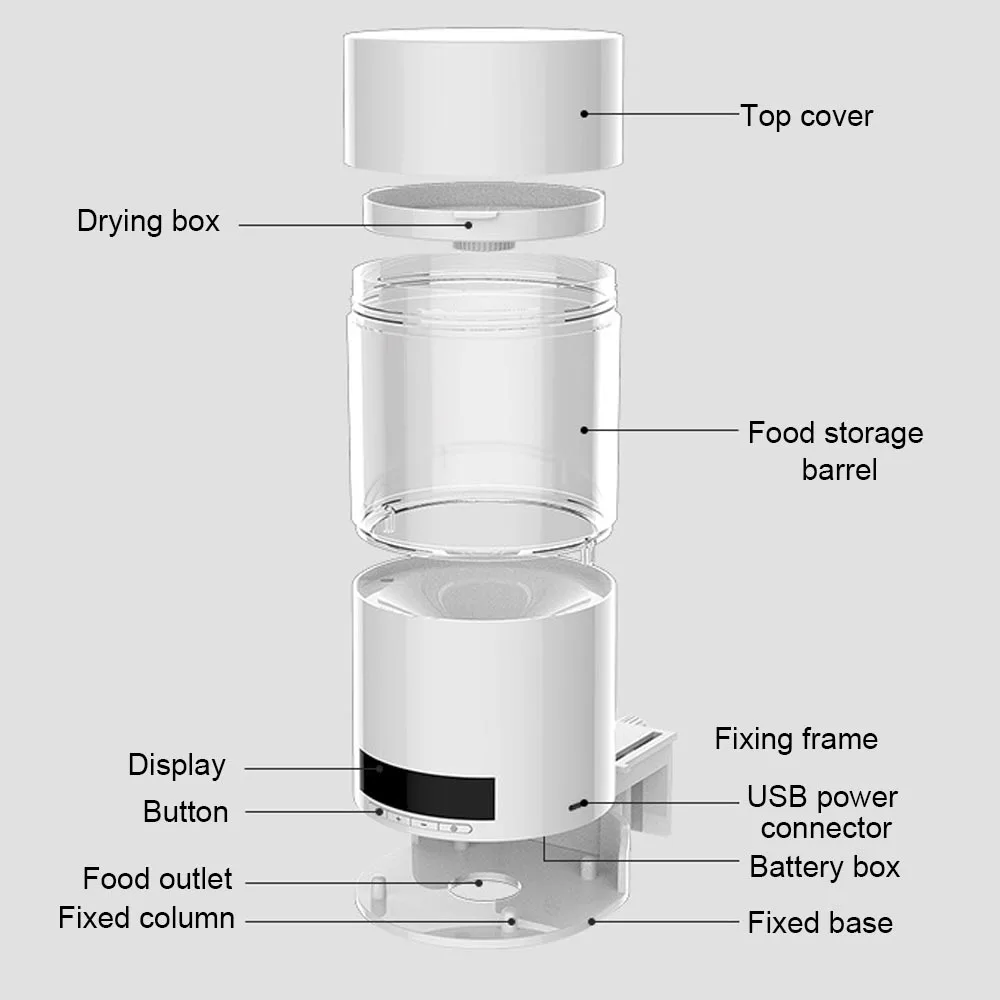 Top cover

Drying box

Food storage barrel

Fixing frame

Display

Button

USB power connector

Battery box

Food outlet

Fixed column

Fixed base