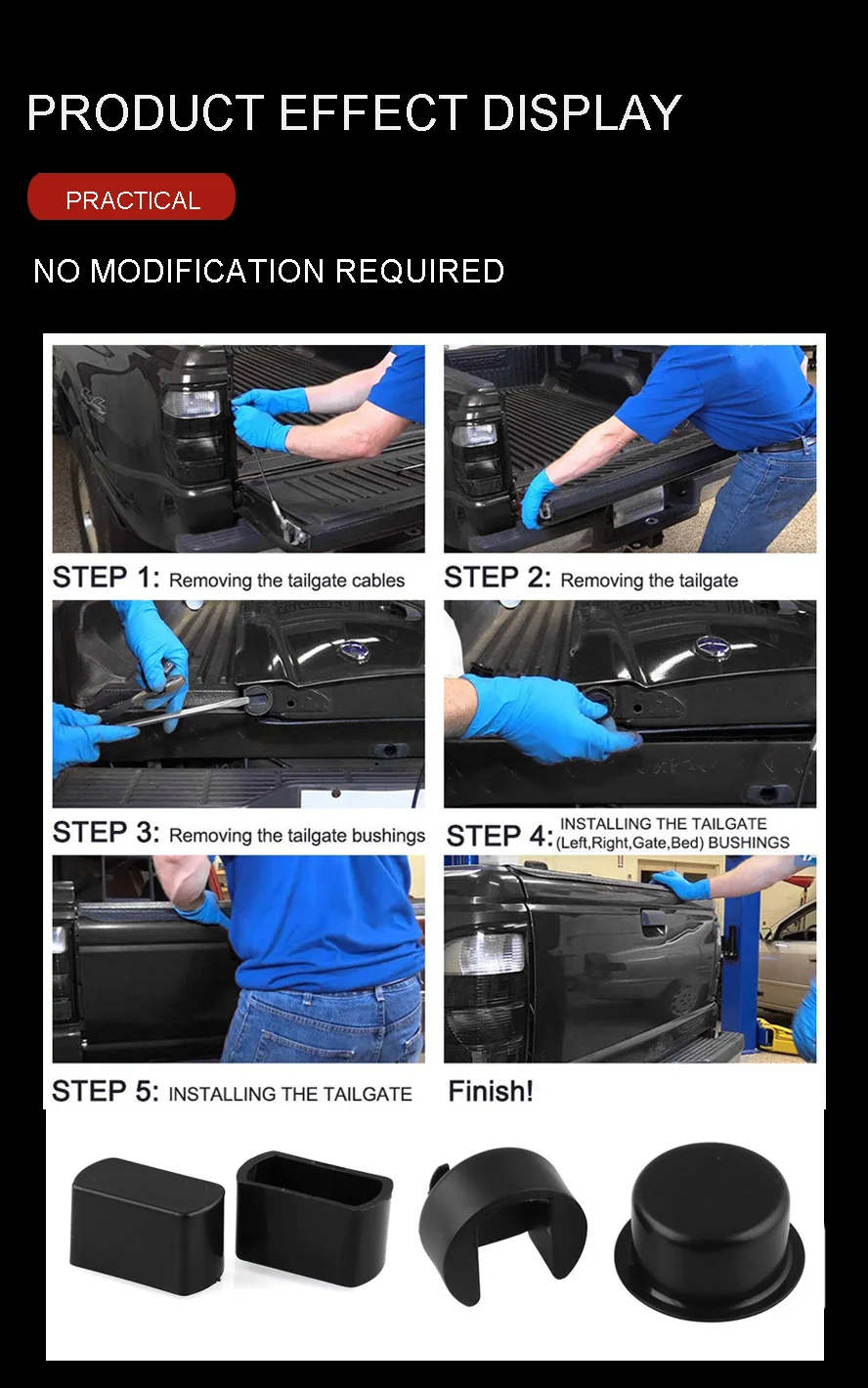 PRODUCT EFFECT DISPLAY

PRACTICAL

NO MODIFICATION REQUIRED

STEP 1: Removing the tailgate cables

STEP 2: Removing the tailgate

STEP 3: Removing the tailgate bushings

STEP 4: INSTALLING THE TAILGATE (Left,Right,Gate,Bed) BUSHINGS

STEP 5: INSTALLING THE TAILGATE

Finish!