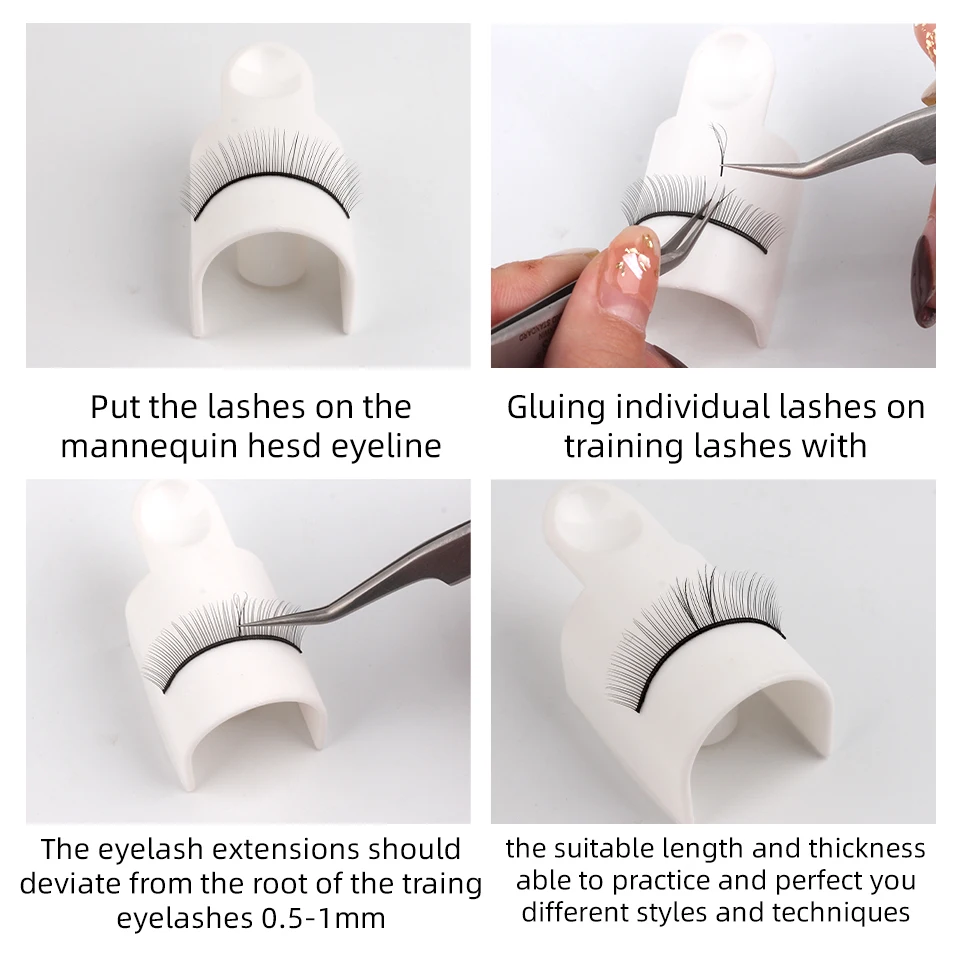 Put the lashes on the mannequin hesd eyeline

Gluing individual lashes on training lashes with

The eyelash extensions should deviate from the root of the traing eyelashes 0.5-1mm

the suitable length and thickness able to practice and perfect you different styles and techniques