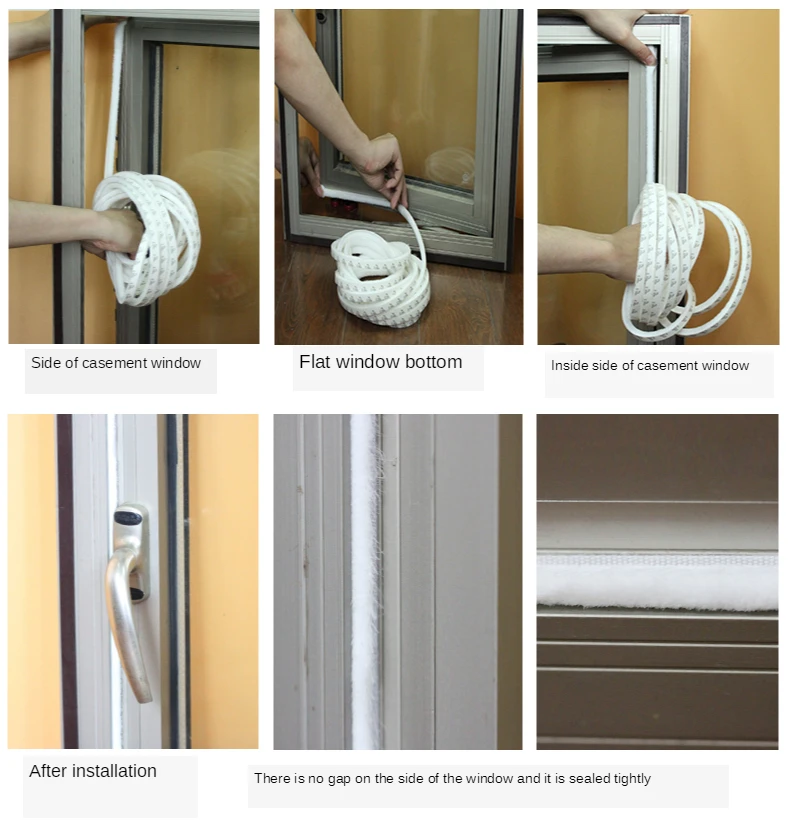 Side of casement window

Flat window bottom

Inside side of casement window

After installation

There is no gap on the side of the window and it is sealed tightly