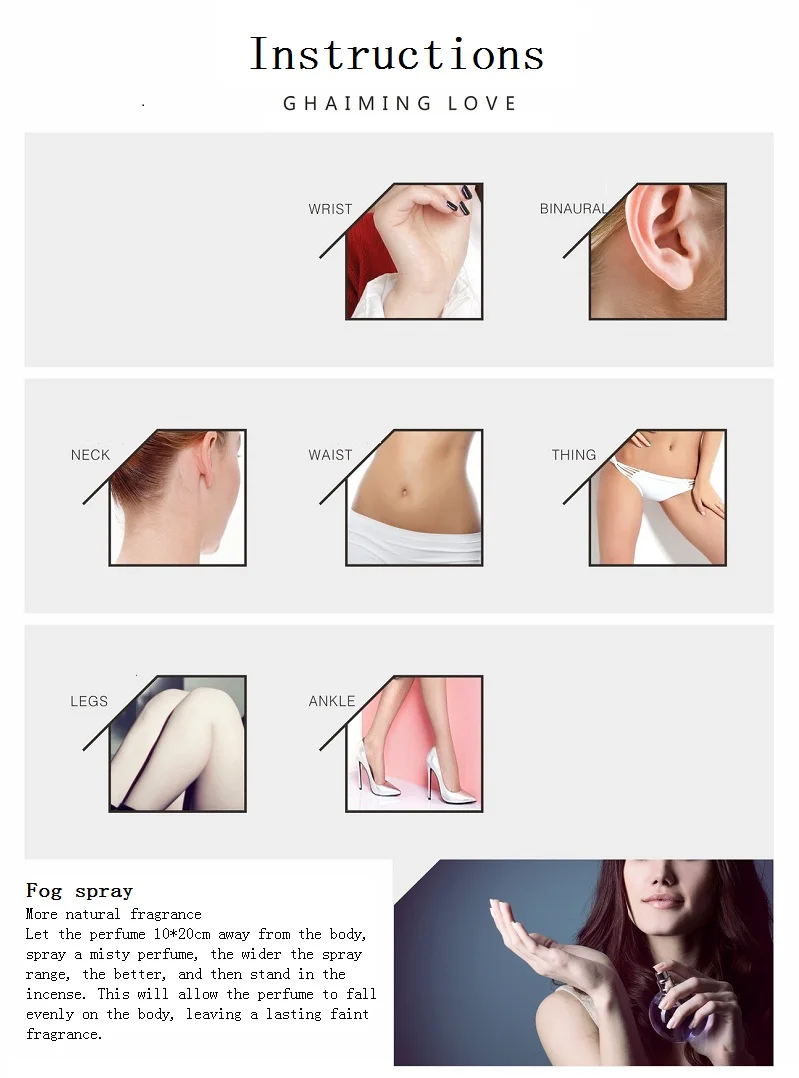 Instructions
GHAIMING LOVE

WRIST

BINAURAL

NECK

WAIST

THING

LEGS

ANKLE

Fog spray
More natural fragrance
Let the perfume 10*20cm away from the body, spray a misty perfume, the wider the spray range, the better, and then stand in the incense. This will allow the perfume to fall evenly on the body, leaving a lasting faint fragrance.