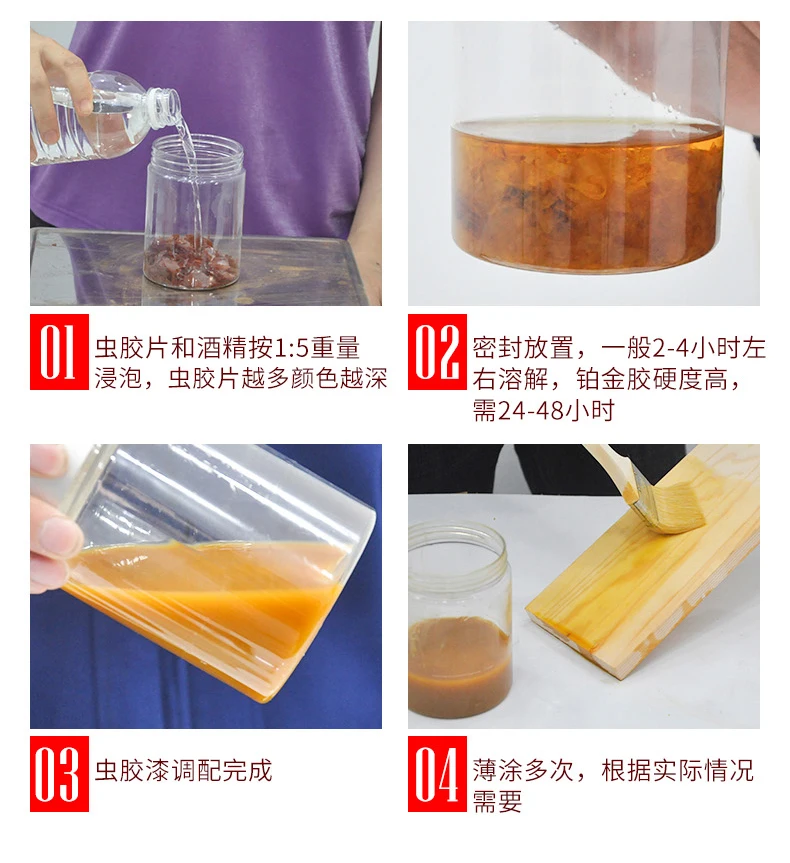 01 虫胶片和酒精按1:5重量浸泡，虫胶片越多颜色越深

02 密封放置，一般2-4小时左右溶解，铂金胶硬度高，需24-48小时

03 虫胶漆调配完成

04 薄涂多次，根据实际情况需要