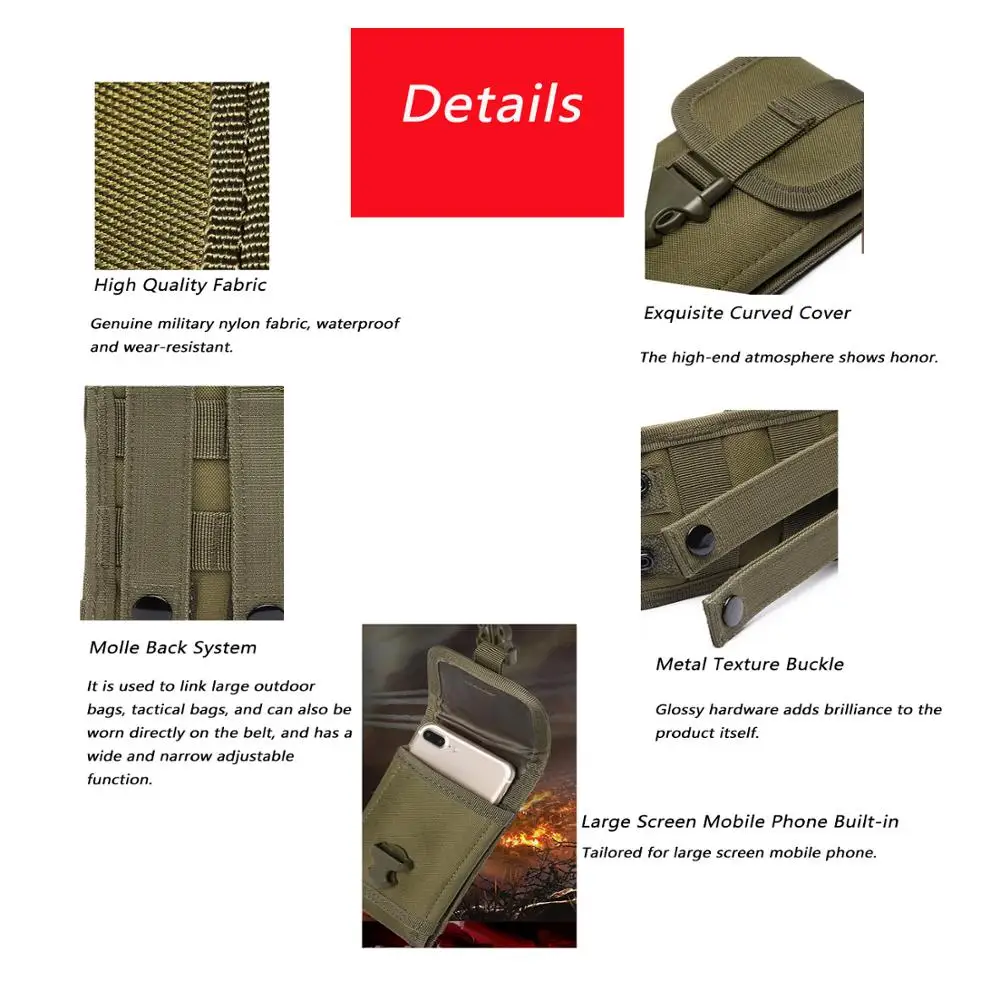 Details

High Quality Fabric

Genuine military nylon fabric, waterproof and wear-resistant.

Exquisite Curved Cover

The high-end atmosphere shows honor.

Molle Back System

It is used to link large outdoor bags, tactical bags, and can also be worn directly on the belt, and has a wide and narrow adjustable function.

Metal Texture Buckle

Glossy hardware adds brilliance to the product itself.

Large Screen Mobile Phone Built-in

Tailored for large screen mobile phone.