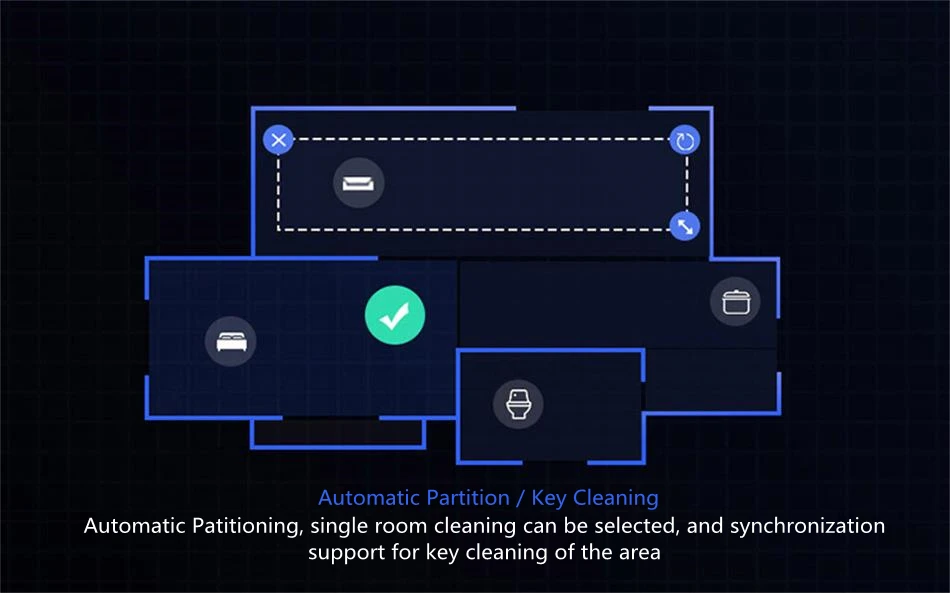 Automatic Partition / Key Cleaning
Automatic Patitioning, single room cleaning can be selected, and synchronization support for key cleaning of the area