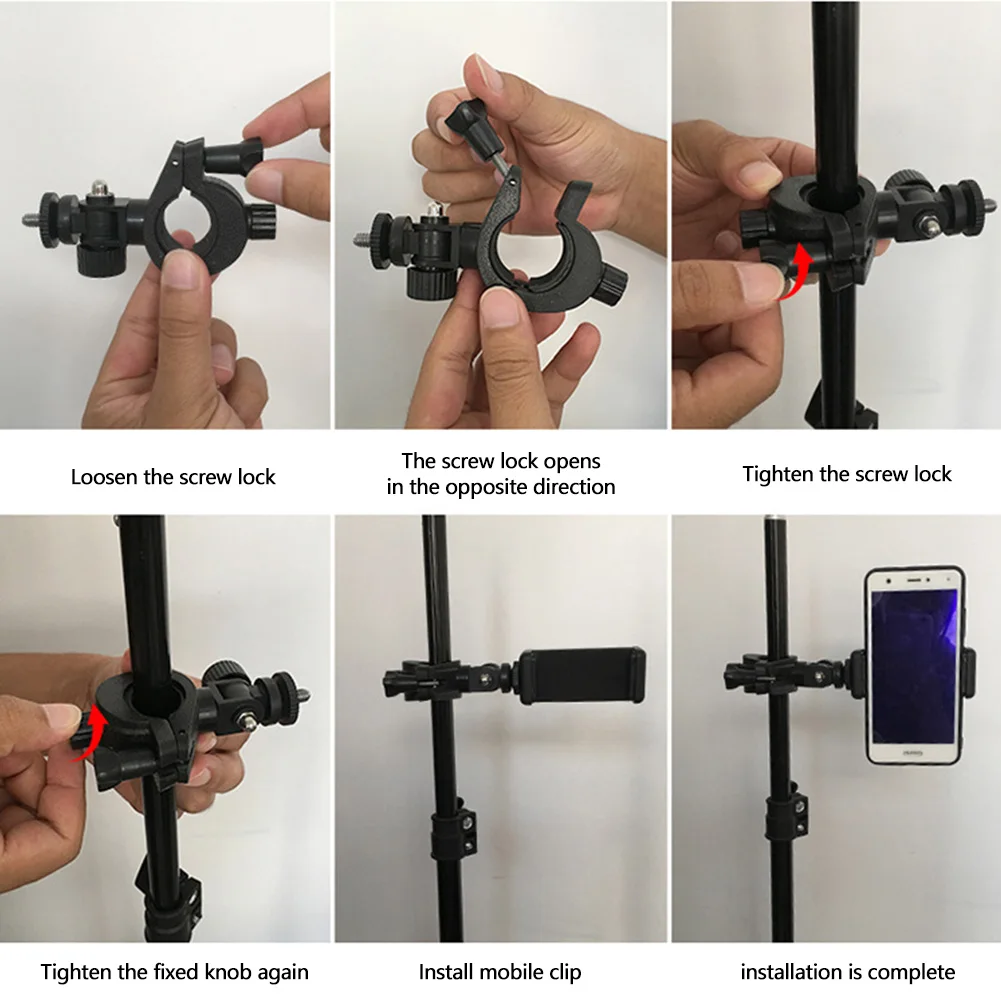 Loosen the screw lock

The screw lock opens in the opposite direction

Tighten the screw lock

Tighten the fixed knob again

Install mobile clip

installation is complete