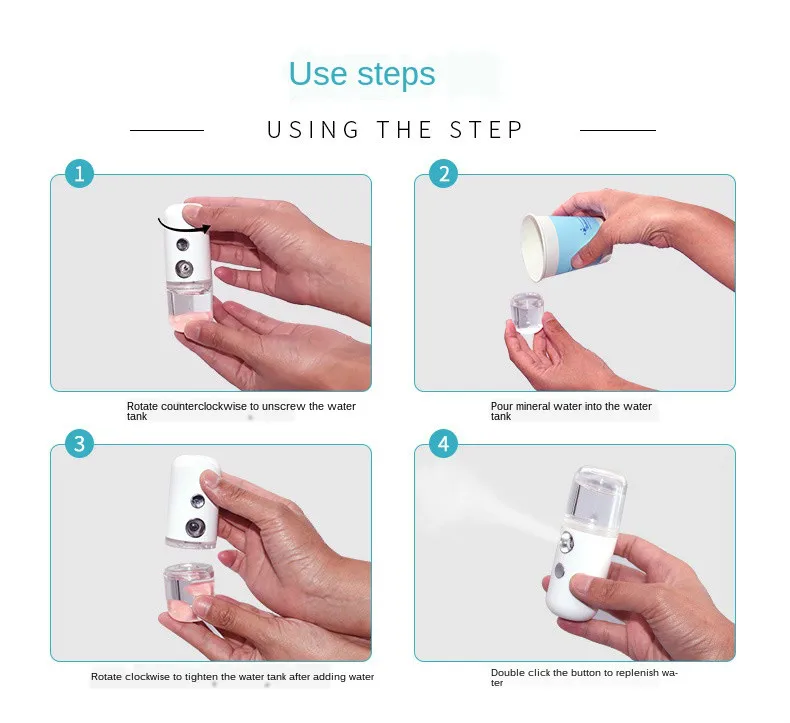 Use steps

USING THE STEP

1

Rotate counterclockwise to unscrew the water tank

2

Pour mineral water into the water tank

3

Rotate clockwise to tighten the water tank after adding water

4

Double click the button to replenish water