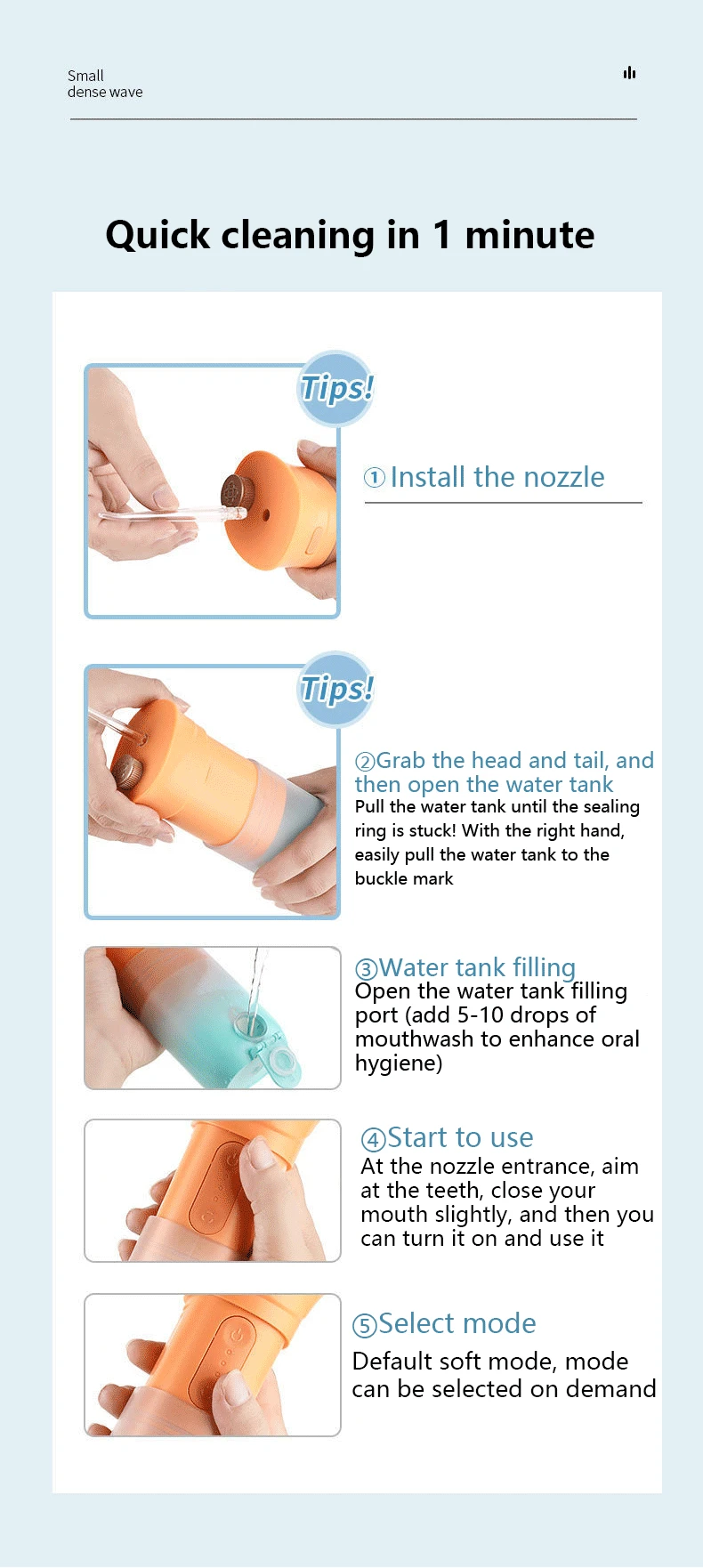 Small
dense wave

Quick cleaning in 1 minute

Tips!

①Install the nozzle

Tips!

②Grab the head and tail, and then open the water tank
Pull the water tank until the sealing ring is stuck! With the right hand, easily pull the water tank to the buckle mark

③Water tank filling
Open the water tank filling port (add 5-10 drops of mouthwash to enhance oral hygiene)

④Start to use
At the nozzle entrance, aim at the teeth, close your mouth slightly, and then you can turn it on and use it

⑤Select mode
Default soft mode, mode can be selected on demand