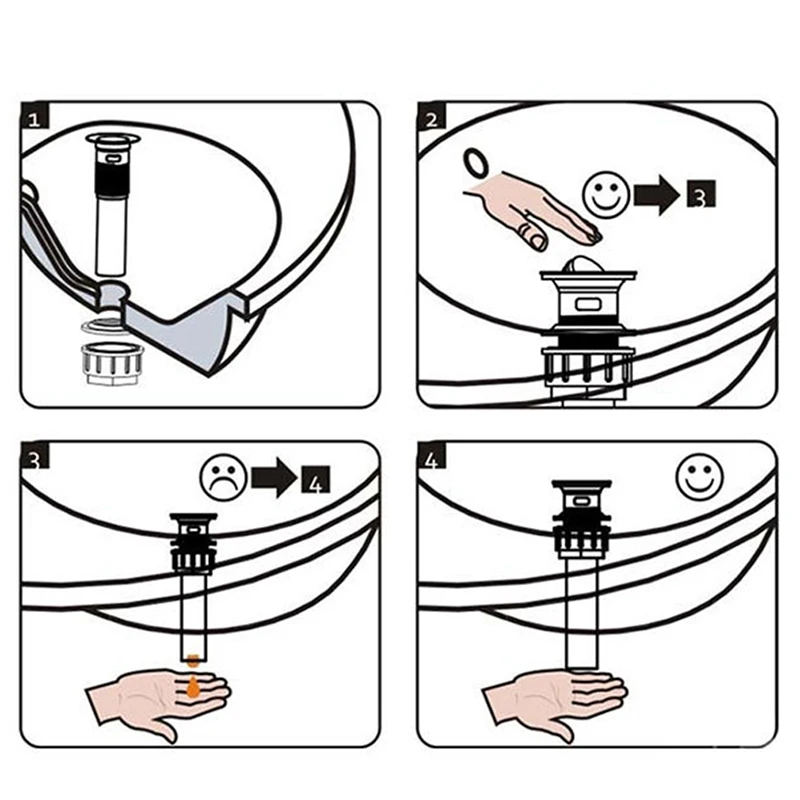 1

2

3

3

4

4