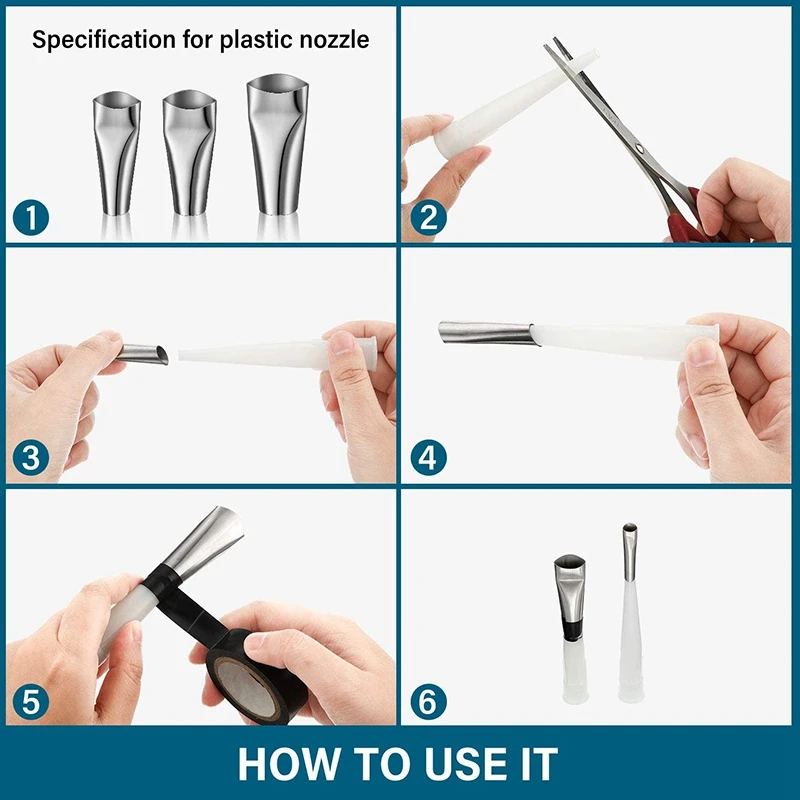 Specification for plastic nozzle

1

2

3

4

5

6

HOW TO USE IT