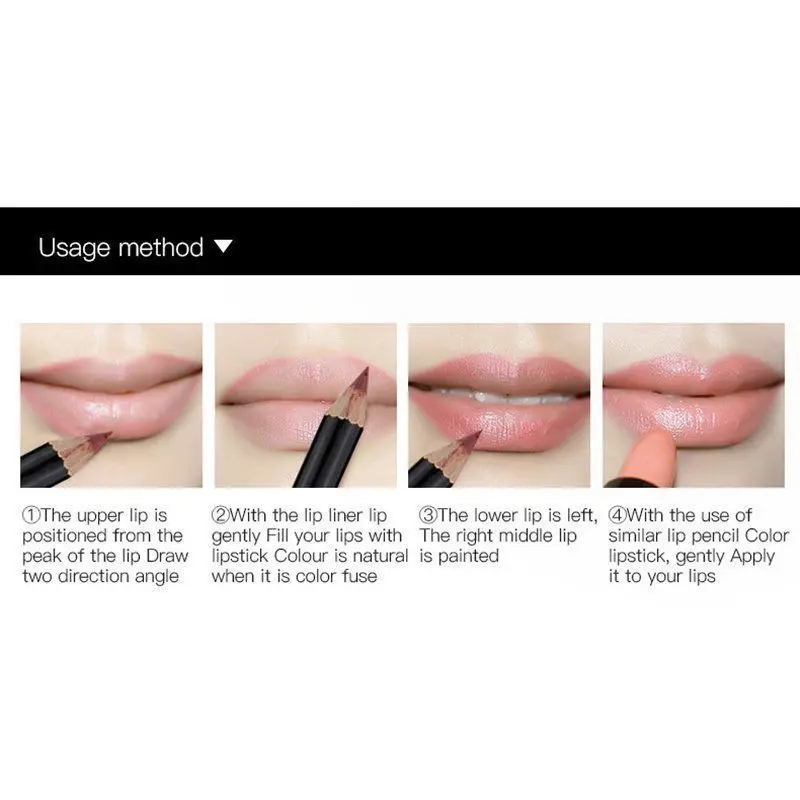 Usage method ▼

①The upper lip is positioned from the peak of the lip Draw two direction angle

②With the lip liner lip gently Fill your lips with lipstick Colour is natural when it is color fuse

③The lower lip is left, The right middle lip is painted

④With the use of similar lip pencil Color lipstick, gently Apply it to your lips