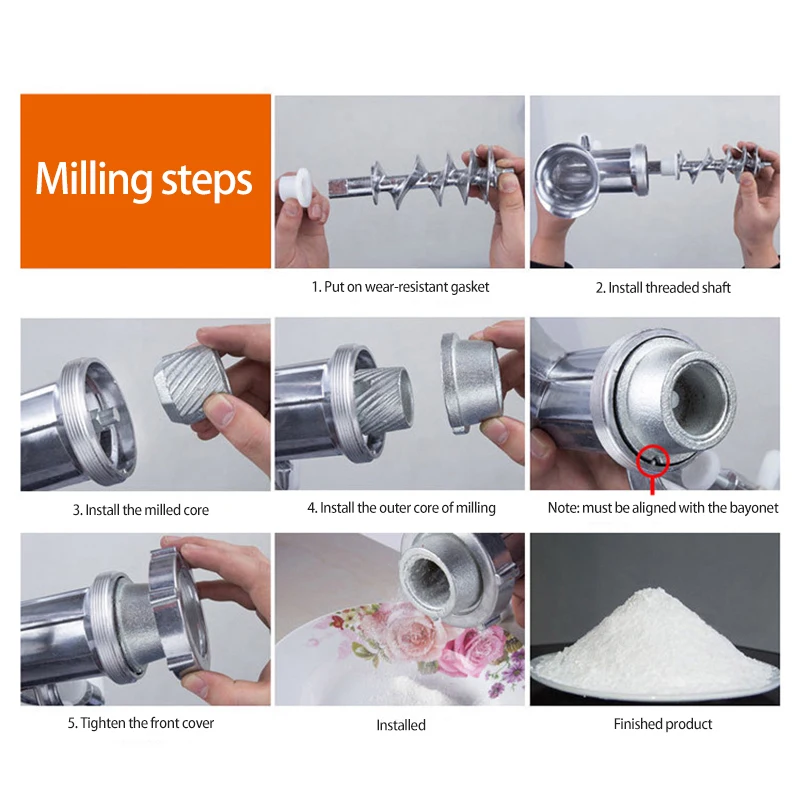 Milling steps

1. Put on wear-resistant gasket

2. Install threaded shaft

3. Install the milled core

4. Install the outer core of milling

Note: must be aligned with the bayonet

5. Tighten the front cover

Installed

Finished product