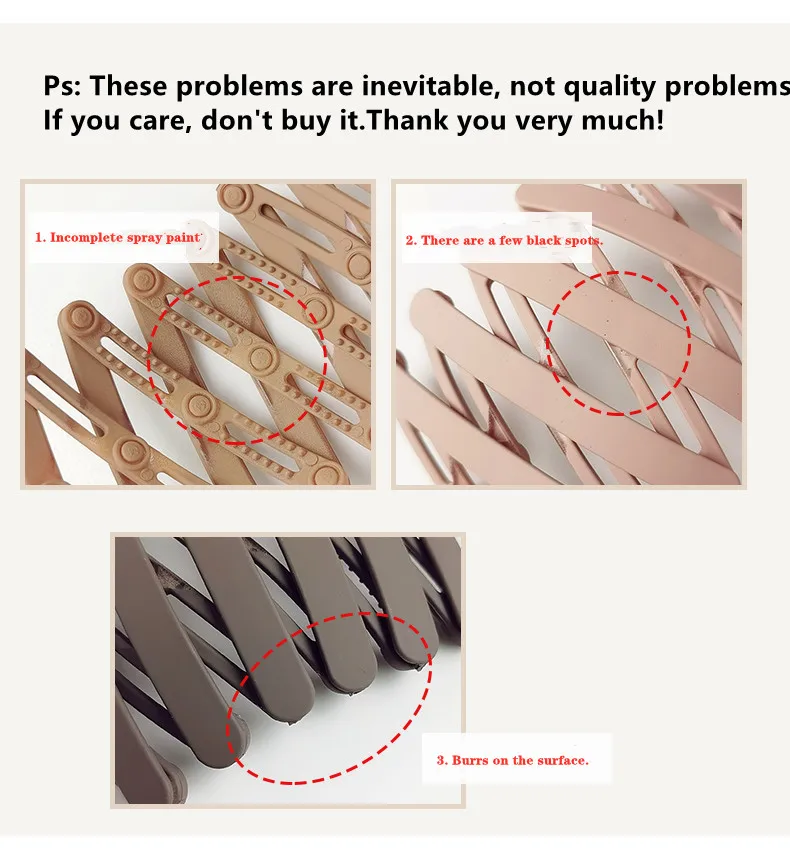 Ps: These problems are inevitable, not quality problems
If you care, don't buy it.Thank you very much!

1. Incomplete spray paint

2. There are a few black spots.

3. Burrs on the surface.