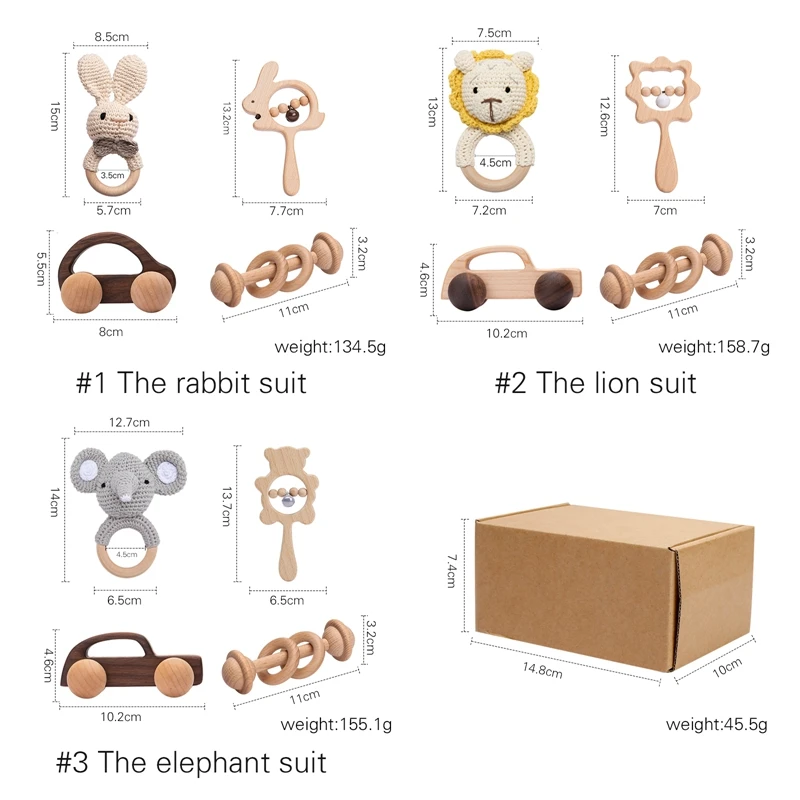 8.5cm
15cm
3.5cm
5.7cm
13.2cm
7.7cm
5.5cm
8cm
3.2cm
11cm
weight:134.5g
#1 The rabbit suit

7.5cm
13cm
4.5cm
7.2cm
12.6cm
7cm
4.6cm
10.2cm
3.2cm
11cm
weight:158.7g
#2 The lion suit

12.7cm
14cm
4.5cm
6.5cm
13.7cm
6.5cm
4.6cm
10.2cm
3.2cm
11cm
weight:155.1g
#3 The elephant suit

7.4cm
14.8cm
10cm
weight:45.5g