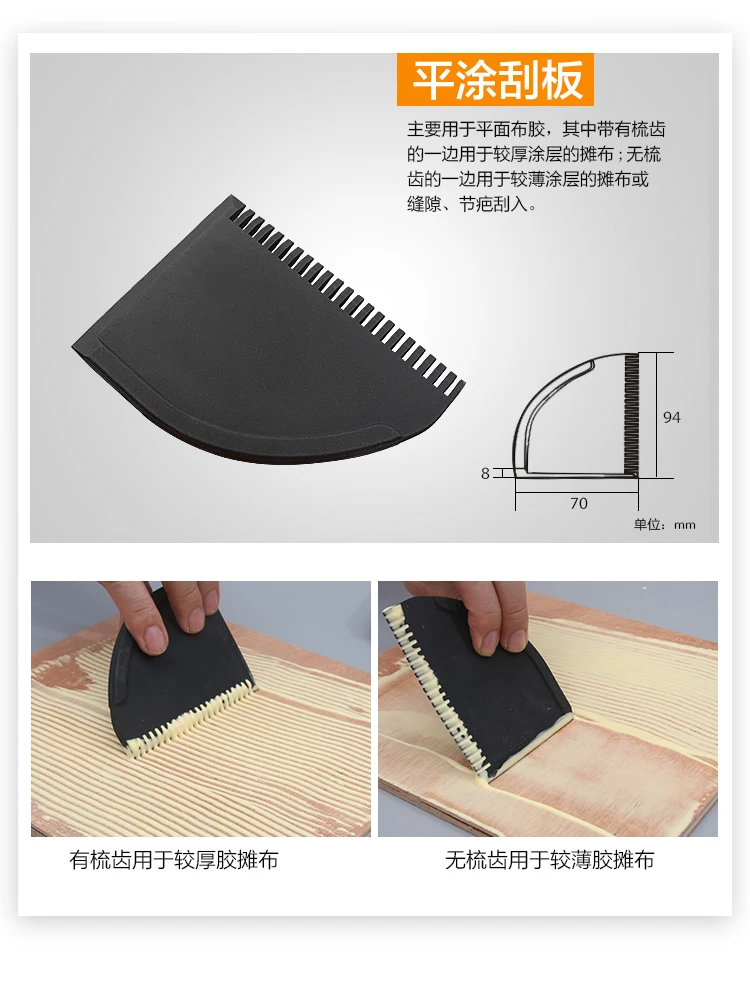 平涂刮板

主要用于平面布胶，其中带有梳齿的一边用于较厚涂层的摊布；无梳齿的一边用于较薄涂层的摊布或缝隙、节疤刮入。

94

8

70

单位：mm

有梳齿用于较厚胶摊布

无梳齿用于较薄胶摊布