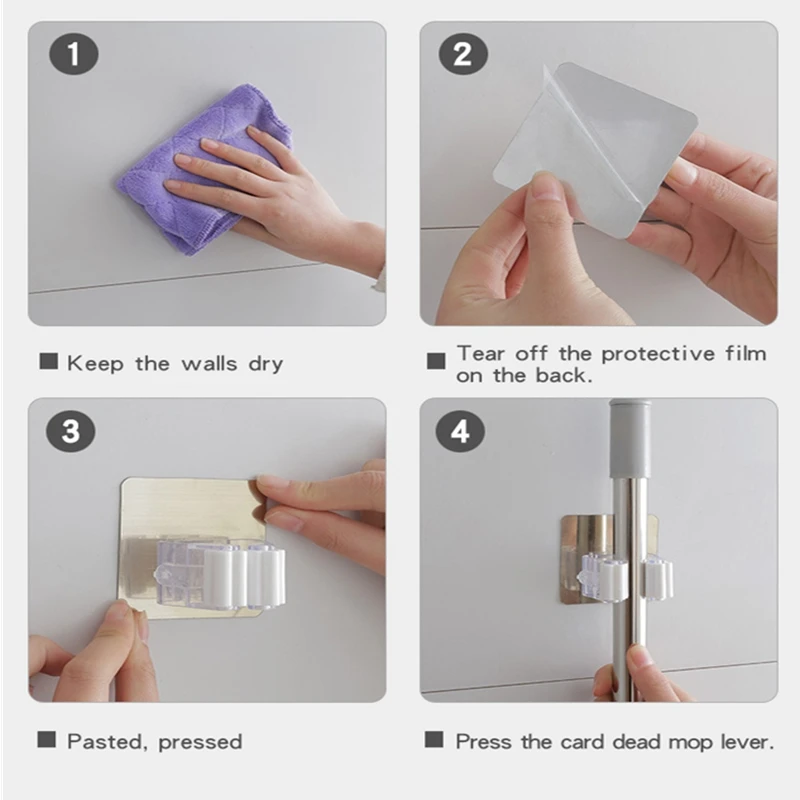 1

■ Keep the walls dry

2

■ Tear off the protective film on the back.

3

■ Pasted, pressed

4

■ Press the card dead mop lever.