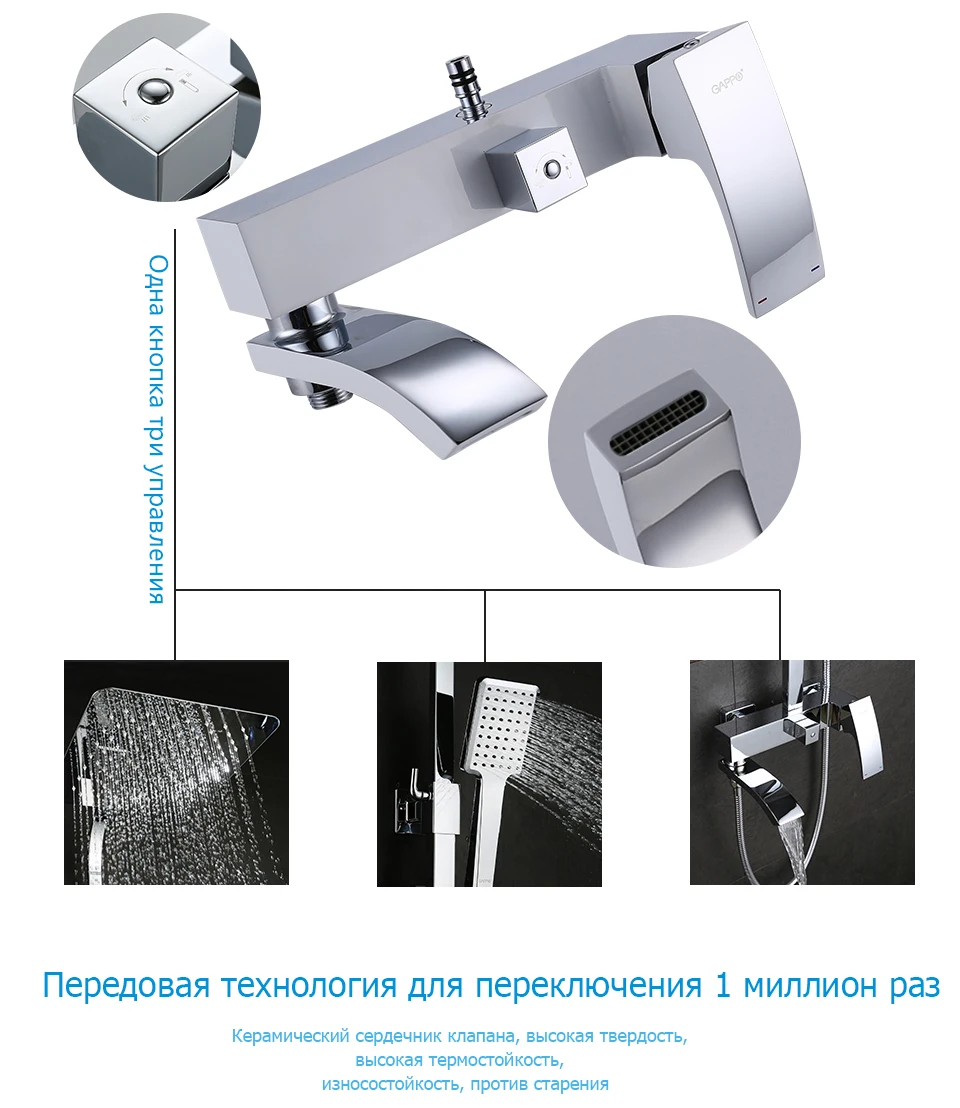 GAPPO

Одна кнопка три управления

Передовая технология для переключения 1 миллион раз

Керамический сердечник клапана, высокая твердость, высокая термостойкость, износостойкость, против старения