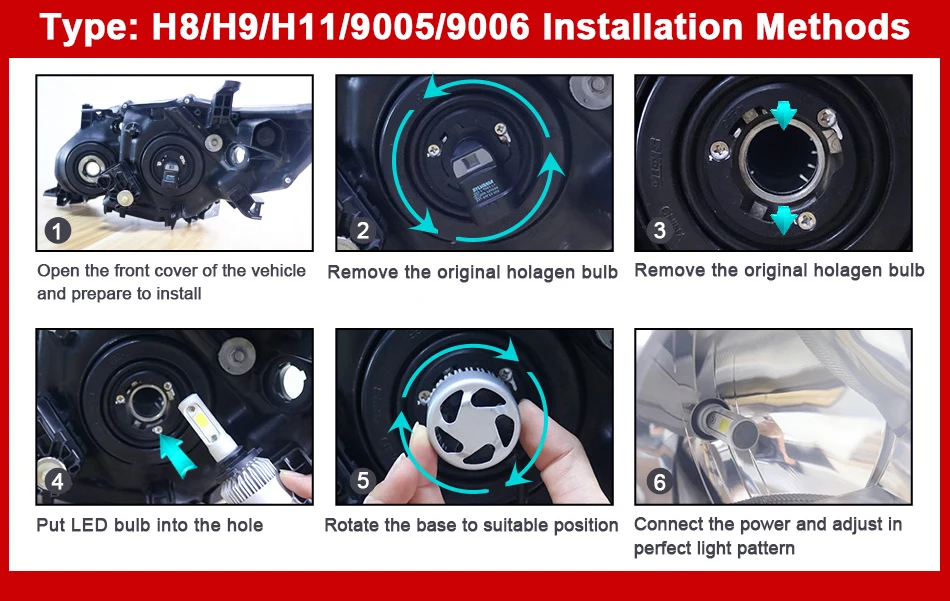 Type: H8/H9/H11/9005/9006 Installation Methods

1

Open the front cover of the vehicle and prepare to install

2

Remove the original holagen bulb

3

Remove the original holagen bulb

4

Put LED bulb into the hole

5

Rotate the base to suitable position

6

Connect the power and adjust in perfect light pattern